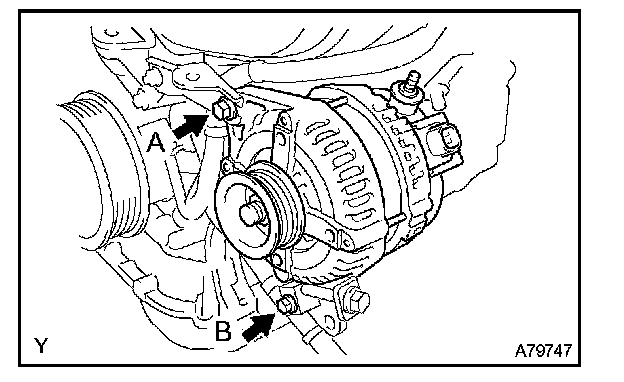 A
B
Y
A79747