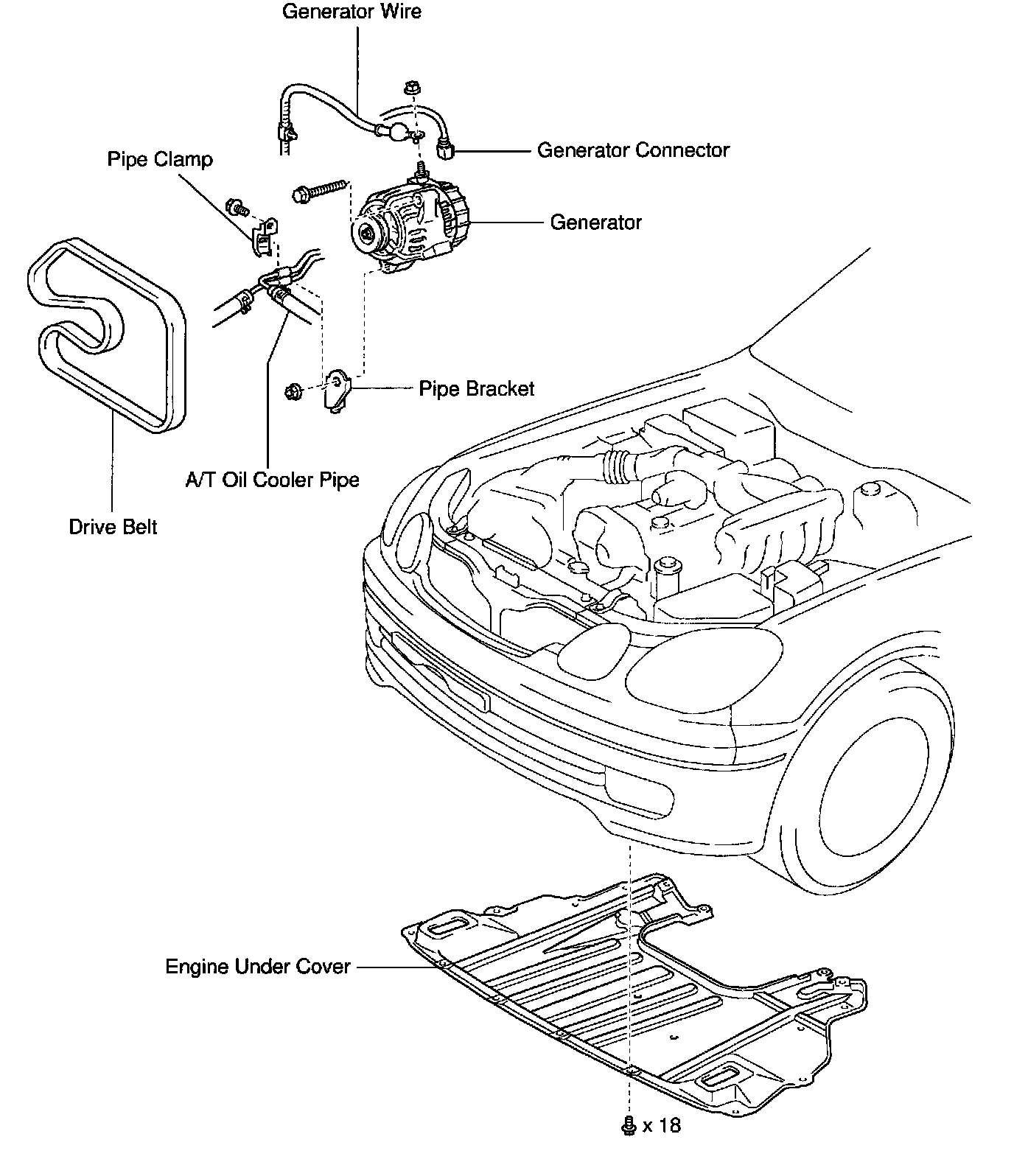 Generator Wire

Generator Connector

Pipe Clamp

Generator

Pipe Bracket

A/T Oil Cooler Pipe

Drive Belt

Engine Under Cover

x 18