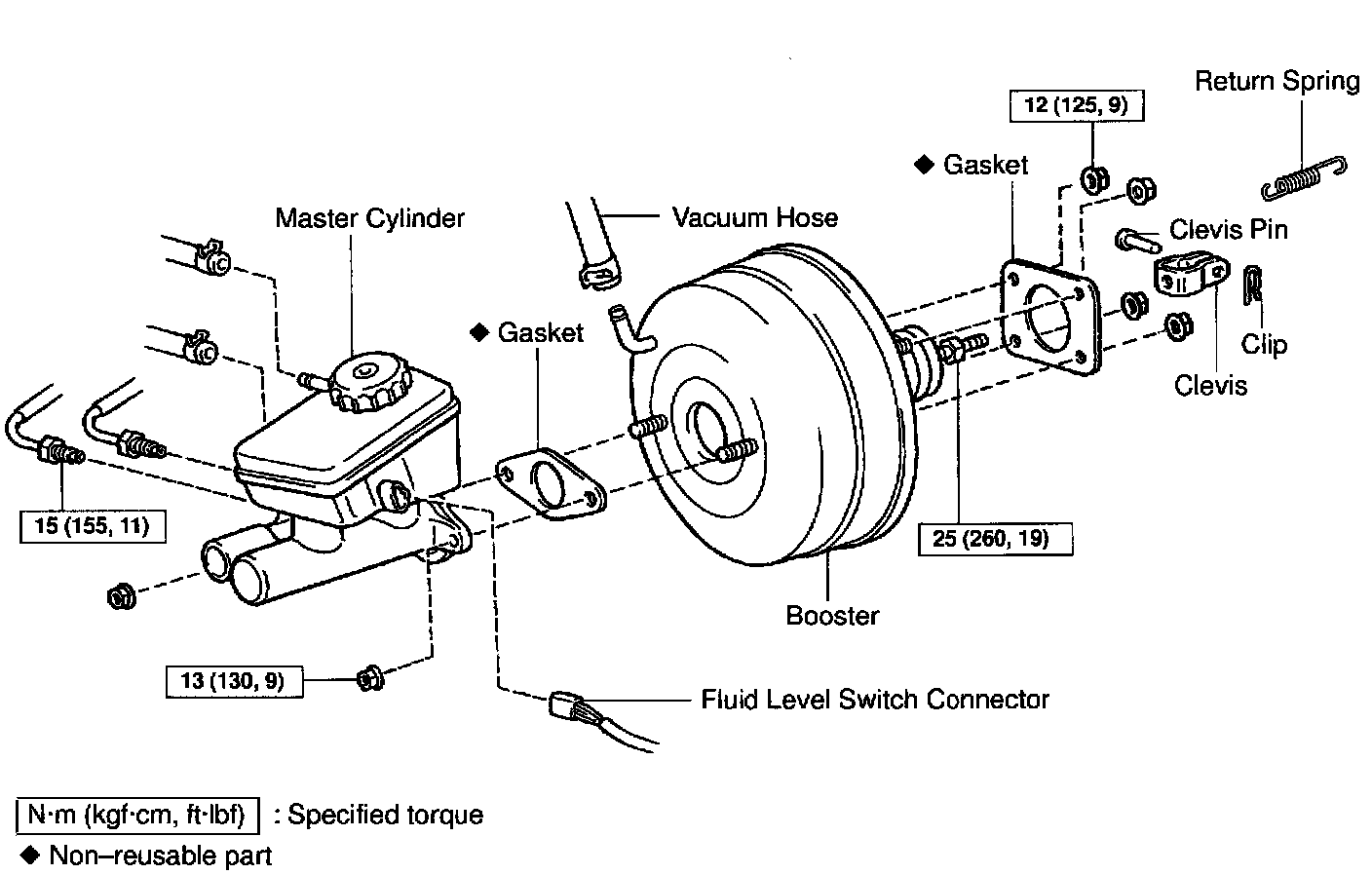 Return Spring

12 (125, 9)

◆ Gasket

Master Cylinder

Vacuum Hose

Clevis Pin

◆ Gasket

Clip

Clevis

15 (155, 11)

25 (260, 19)

Booster

13 (130, 9)

Fluid Level Switch Connector

N·m (kgf·cm, ft·lbf) : Specified torque

◆ Non–reusable part