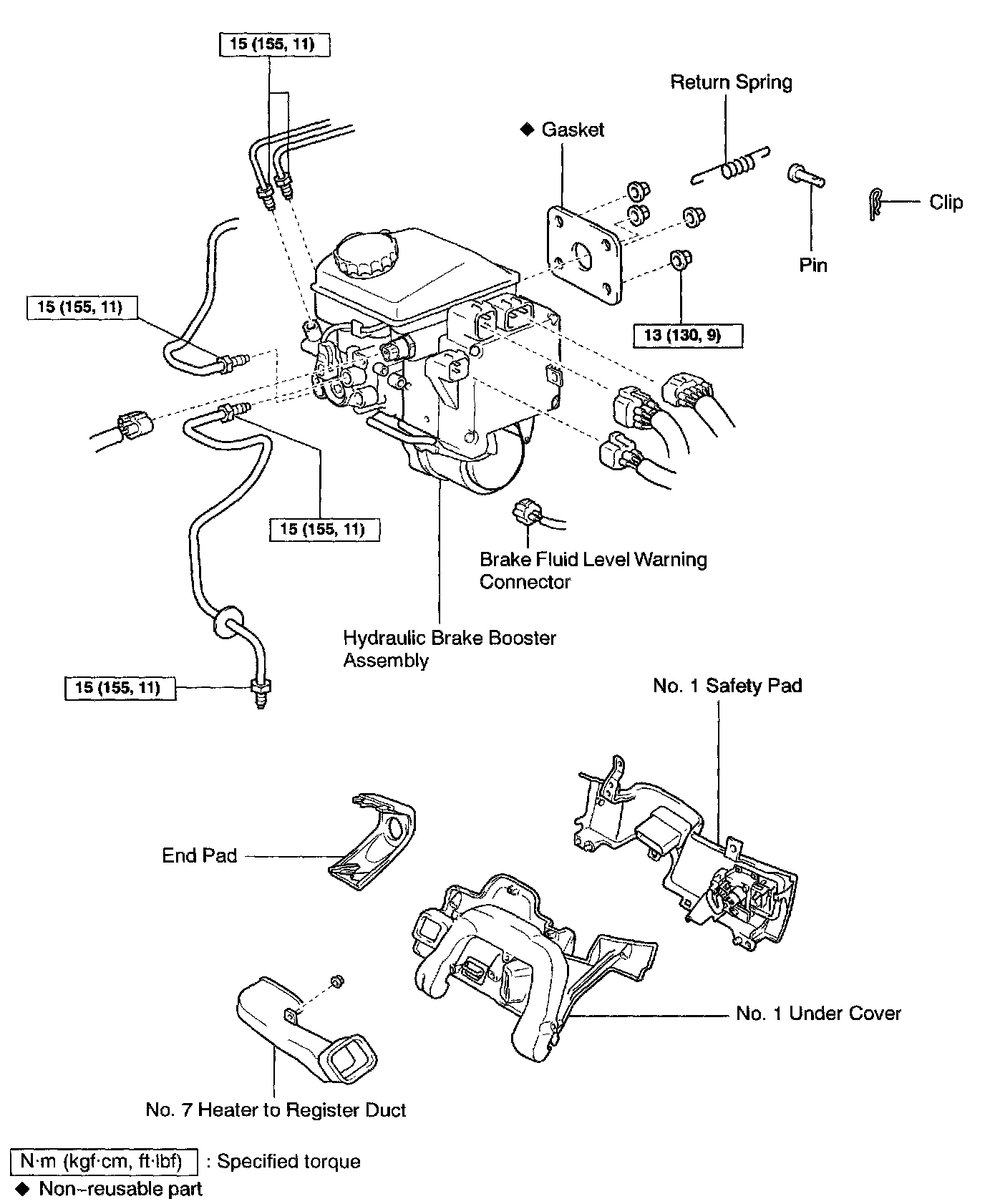 15 (155, 11)

Return Spring

◆ Gasket

Clip

Pin

15 (155, 11)

13 (130, 9)

15 (155, 11)

Brake Fluid Level Warning Connector

Hydraulic Brake Booster Assembly

15 (155, 11)

No. 1 Safety Pad

End Pad

No. 1 Under Cover

No. 7 Heater to Register Duct

N·m (kgf·cm, ft·lbf) : Specified torque

◆ Non-reusable part