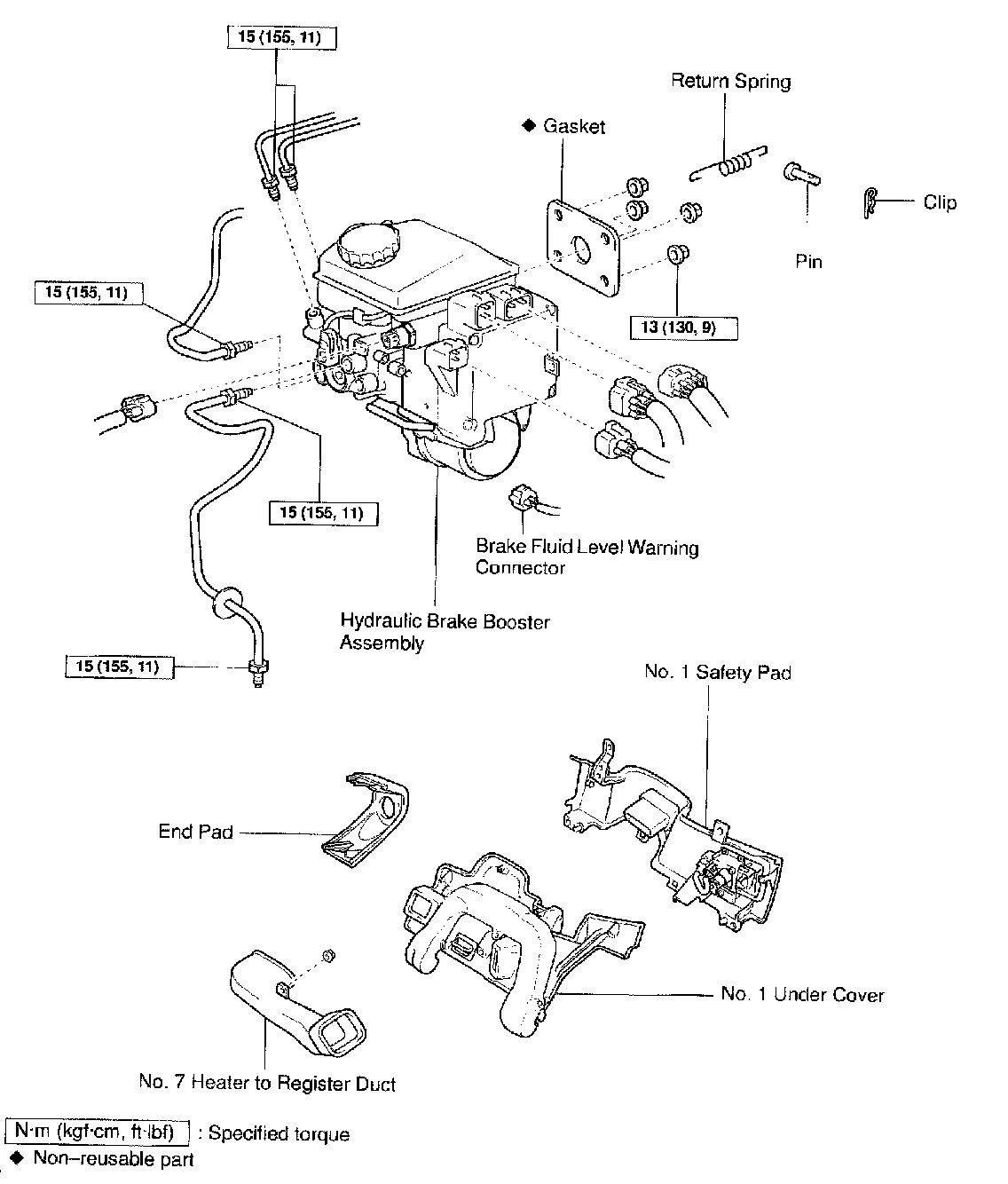 15 (155, 11)

Return Spring

◆ Gasket

Clip

Pin

15 (155, 11)

13 (130, 9)

15 (155, 11)

Brake Fluid Level Warning Connector

Hydraulic Brake Booster Assembly

15 (155, 11)

No. 1 Safety Pad

End Pad

No. 1 Under Cover

No. 7 Heater to Register Duct

N·m (kgf·cm, ft·lbf) : Specified torque

◆ Non–reusable part