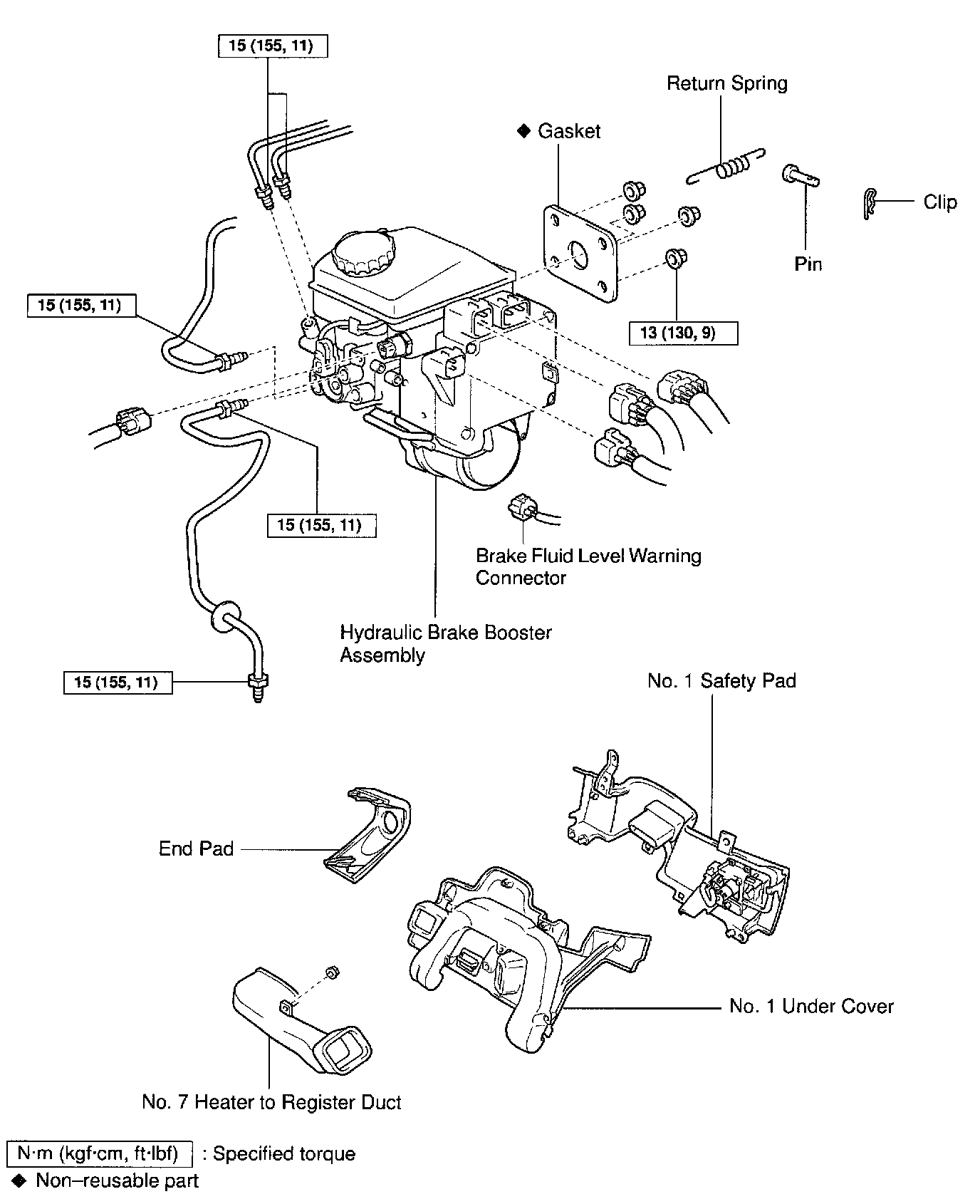 15 (155, 11)

Return Spring

◆ Gasket

Clip

Pin

15 (155, 11)

13 (130, 9)

15 (155, 11)

Brake Fluid Level Warning Connector

Hydraulic Brake Booster Assembly

15 (155, 11)

No. 1 Safety Pad

End Pad

No. 1 Under Cover

No. 7 Heater to Register Duct

N·m (kgf·cm, ft·lbf) : Specified torque
◆ Non–reusable part