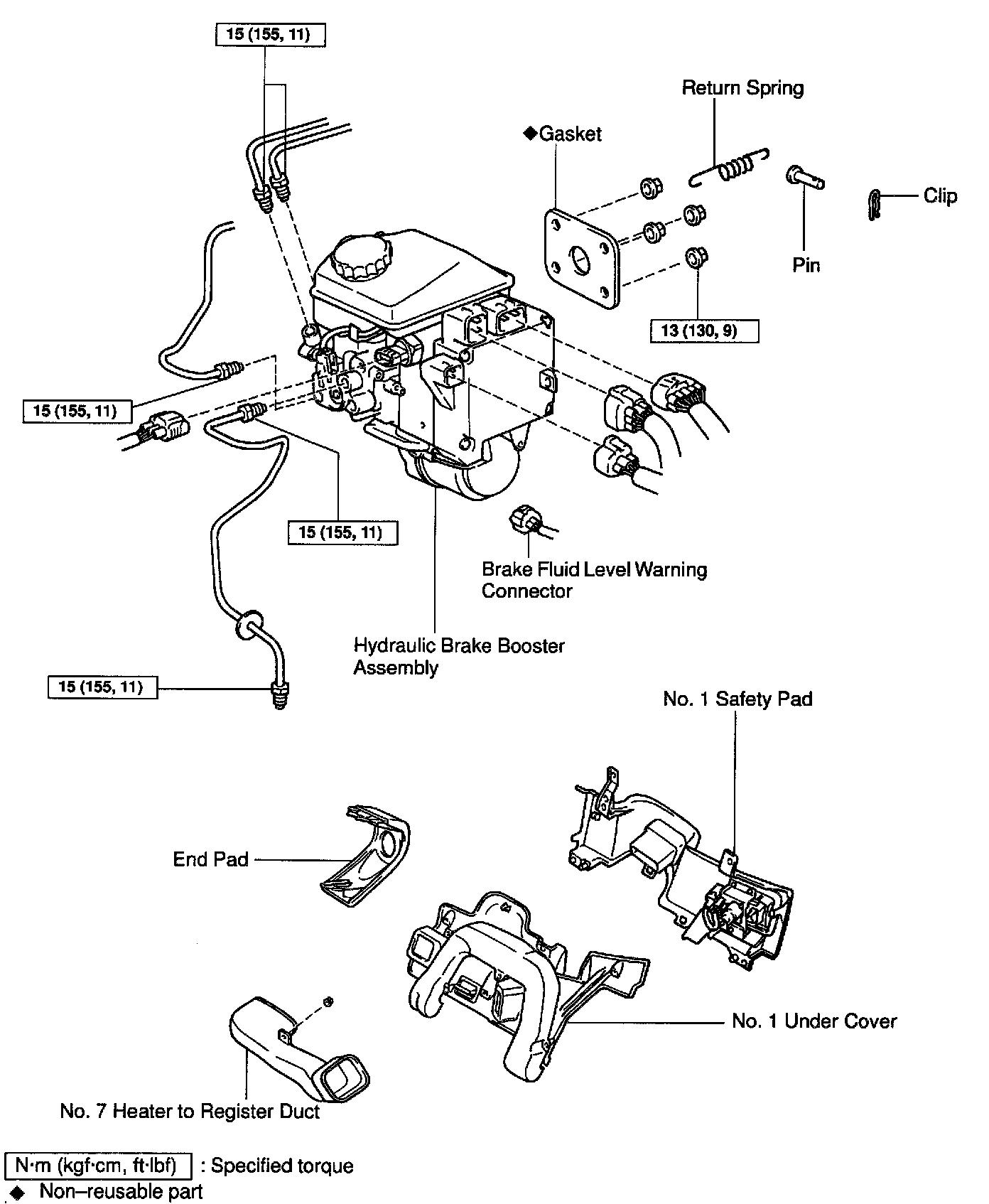 15 (155, 11)

Return Spring

◆Gasket

Clip

Pin

13 (130, 9)

15 (155, 11)

15 (155, 11)

Brake Fluid Level Warning Connector

Hydraulic Brake Booster Assembly

15 (155, 11)

No. 1 Safety Pad

End Pad

No. 1 Under Cover

No. 7 Heater to Register Duct

N·m (kgf·cm, ft·lbf) : Specified torque
◆ Non–reusable part