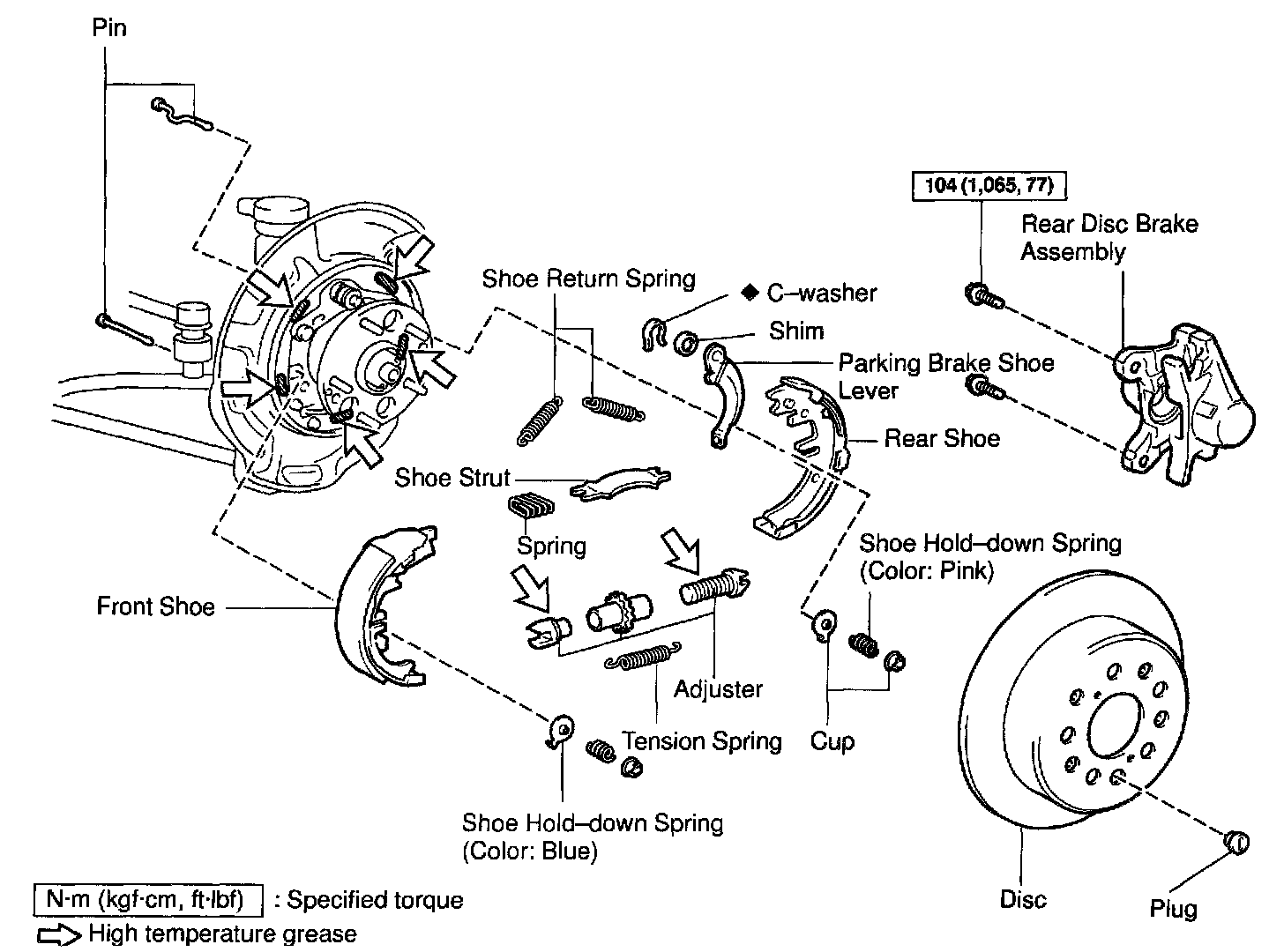 Pin

104 (1,065, 77)

Rear Disc Brake Assembly

Shoe Return Spring

◆ C–washer

Shim

Parking Brake Shoe Lever

Rear Shoe

Shoe Strut

Spring

Shoe Hold–down Spring (Color: Pink)

Front Shoe

Adjuster

Tension Spring

Cup

Shoe Hold–down Spring (Color: Blue)

Disc

Plug

N·m (kgf·cm, ft·lbf) : Specified torque

High temperature grease