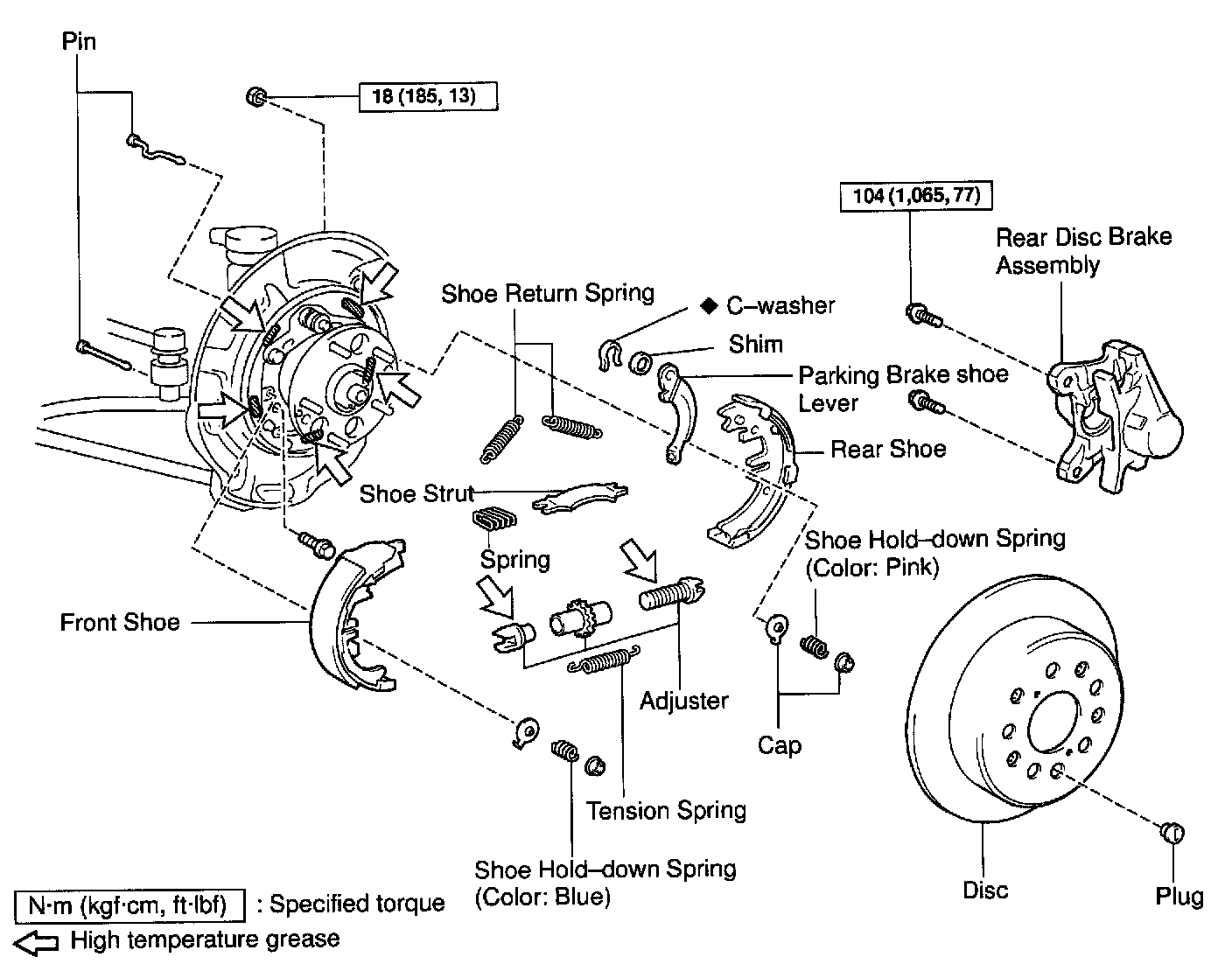 Pin

18 (185, 13)

104 (1,065, 77)

Rear Disc Brake Assembly

Shoe Return Spring

◆ C–washer

Shim

Parking Brake shoe Lever

Rear Shoe

Shoe Strut

Spring

Shoe Hold–down Spring (Color: Pink)

Front Shoe

Adjuster

Cap

Tension Spring

Shoe Hold–down Spring (Color: Blue)

Disc

Plug

N·m (kgf·cm, ft·lbf) : Specified torque

High temperature grease