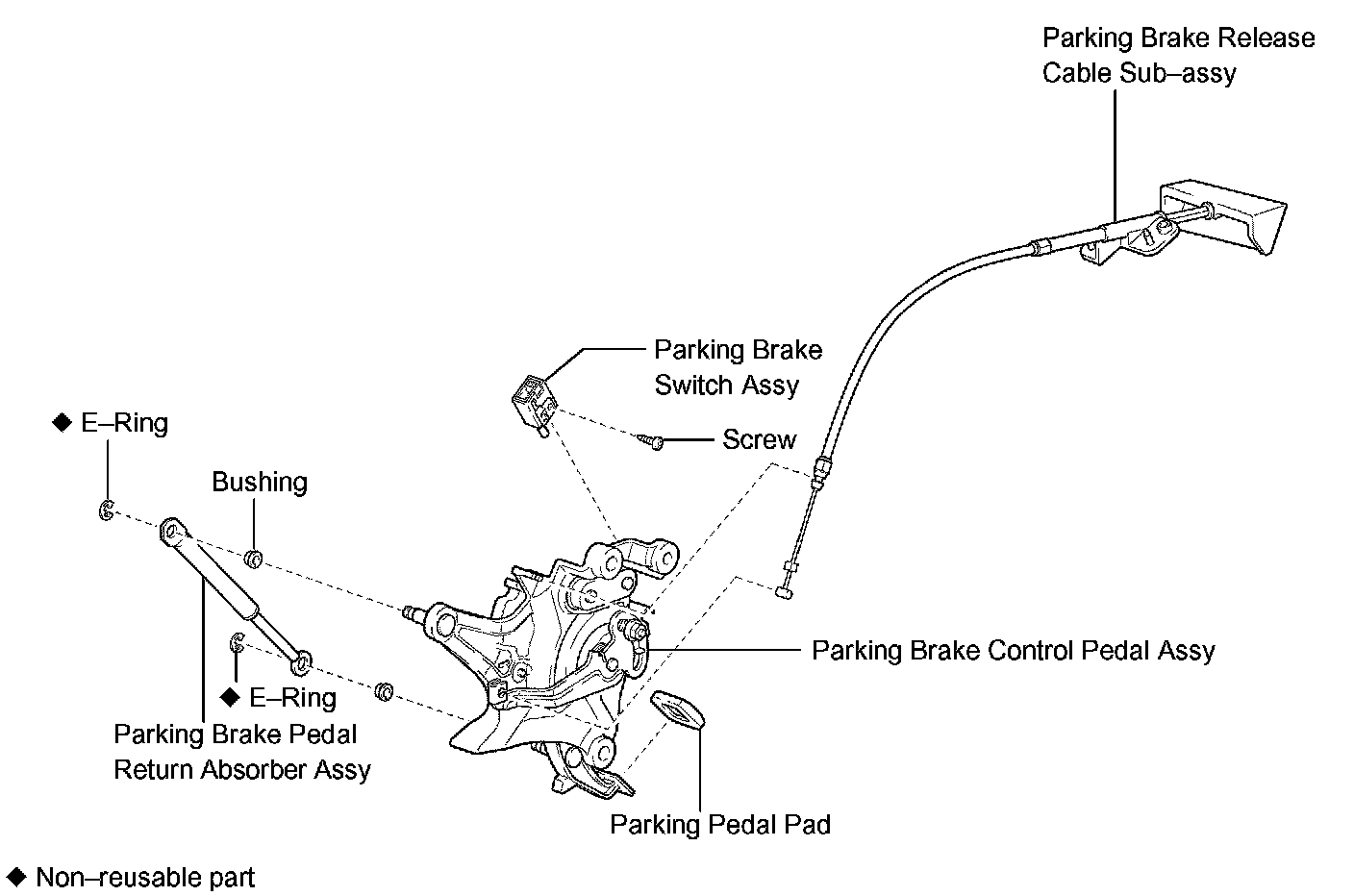 Parking Brake Release Cable Sub–assy

Parking Brake Switch Assy

◆ E–Ring

Screw

Bushing

Parking Brake Control Pedal Assy

◆ E–Ring

Parking Brake Pedal Return Absorber Assy

Parking Pedal Pad

◆ Non–reusable part