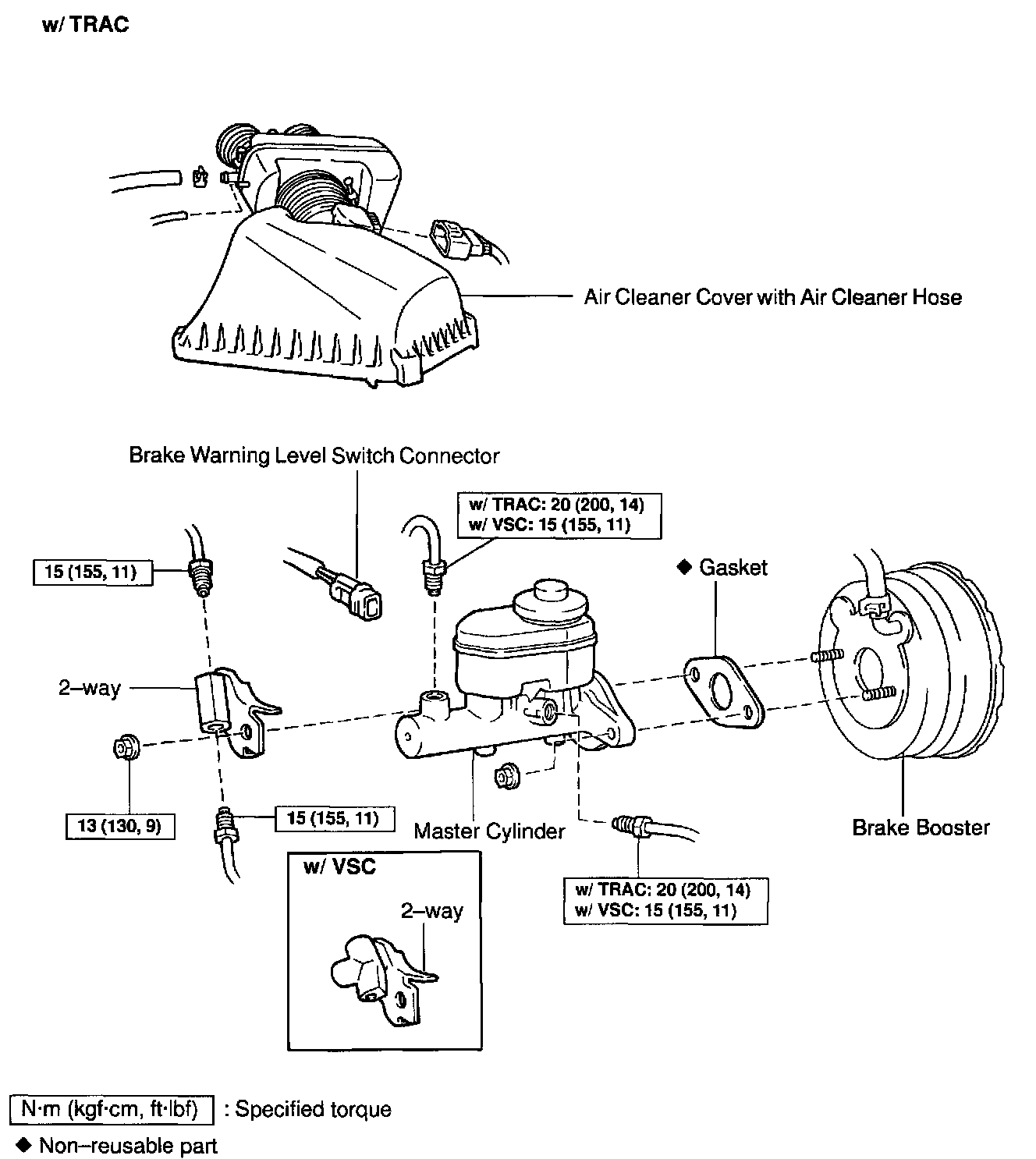 w/ TRAC

Air Cleaner Cover with Air Cleaner Hose

Brake Warning Level Switch Connector

w/ TRAC: 20 (200, 14)
w/ VSC: 15 (155, 11)

15 (155, 11)

◆ Gasket

2–way

13 (130, 9)

15 (155, 11)

Master Cylinder

Brake Booster

w/ VSC

2–way

w/ TRAC: 20 (200, 14)
w/ VSC: 15 (155, 11)

N·m (kgf·cm, ft·lbf) : Specified torque

◆ Non–reusable part