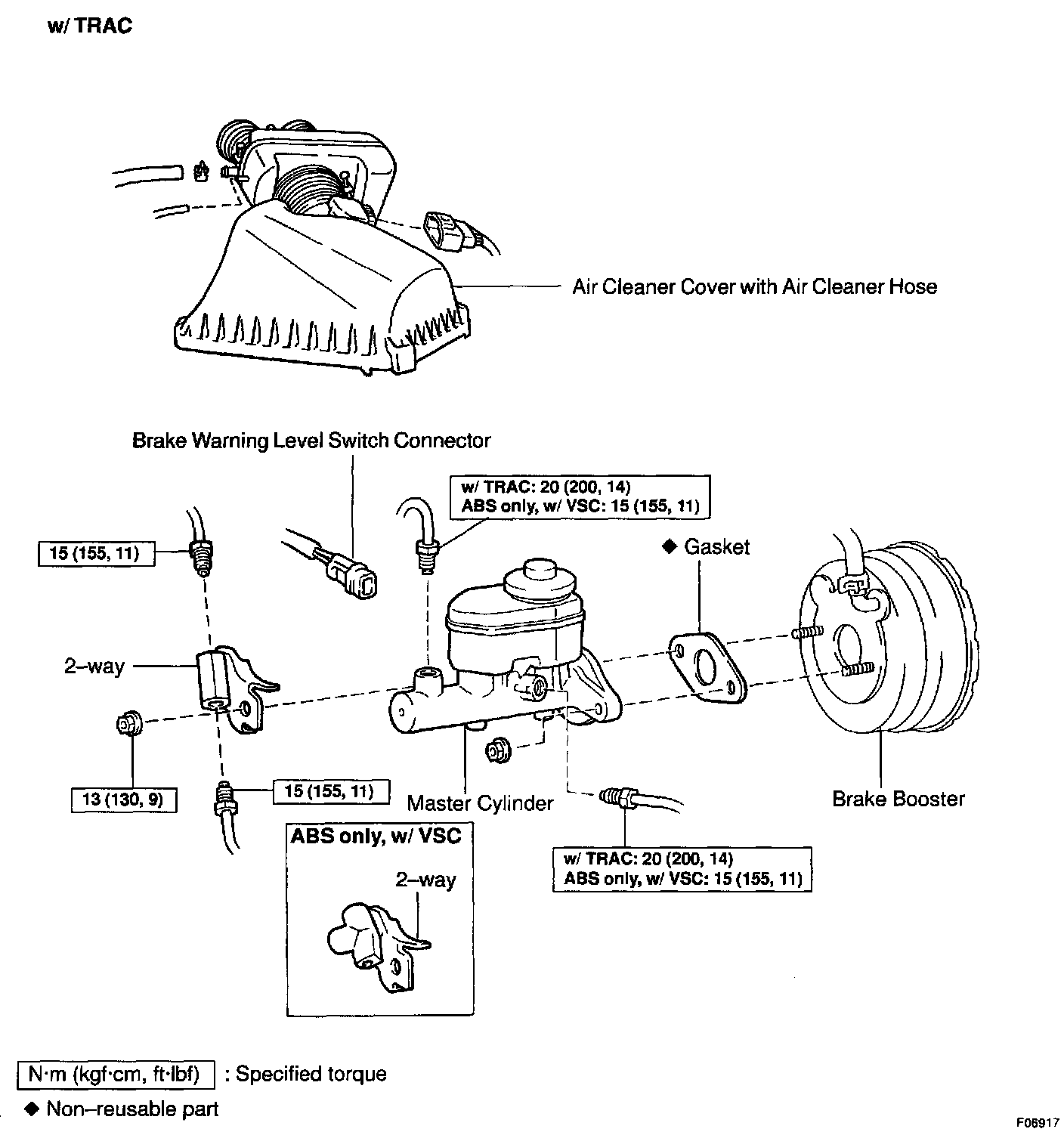 w/ TRAC

Air Cleaner Cover with Air Cleaner Hose

Brake Warning Level Switch Connector

w/ TRAC: 20 (200, 14)
ABS only, w/ VSC: 15 (155, 11)

15 (155, 11)

◆ Gasket

2–way

13 (130, 9)

15 (155, 11)

Master Cylinder

Brake Booster

ABS only, w/ VSC

2–way

w/ TRAC: 20 (200, 14)
ABS only, w/ VSC: 15 (155, 11)

N·m (kgf·cm, ft·lbf) : Specified torque

◆ Non–reusable part

F06917