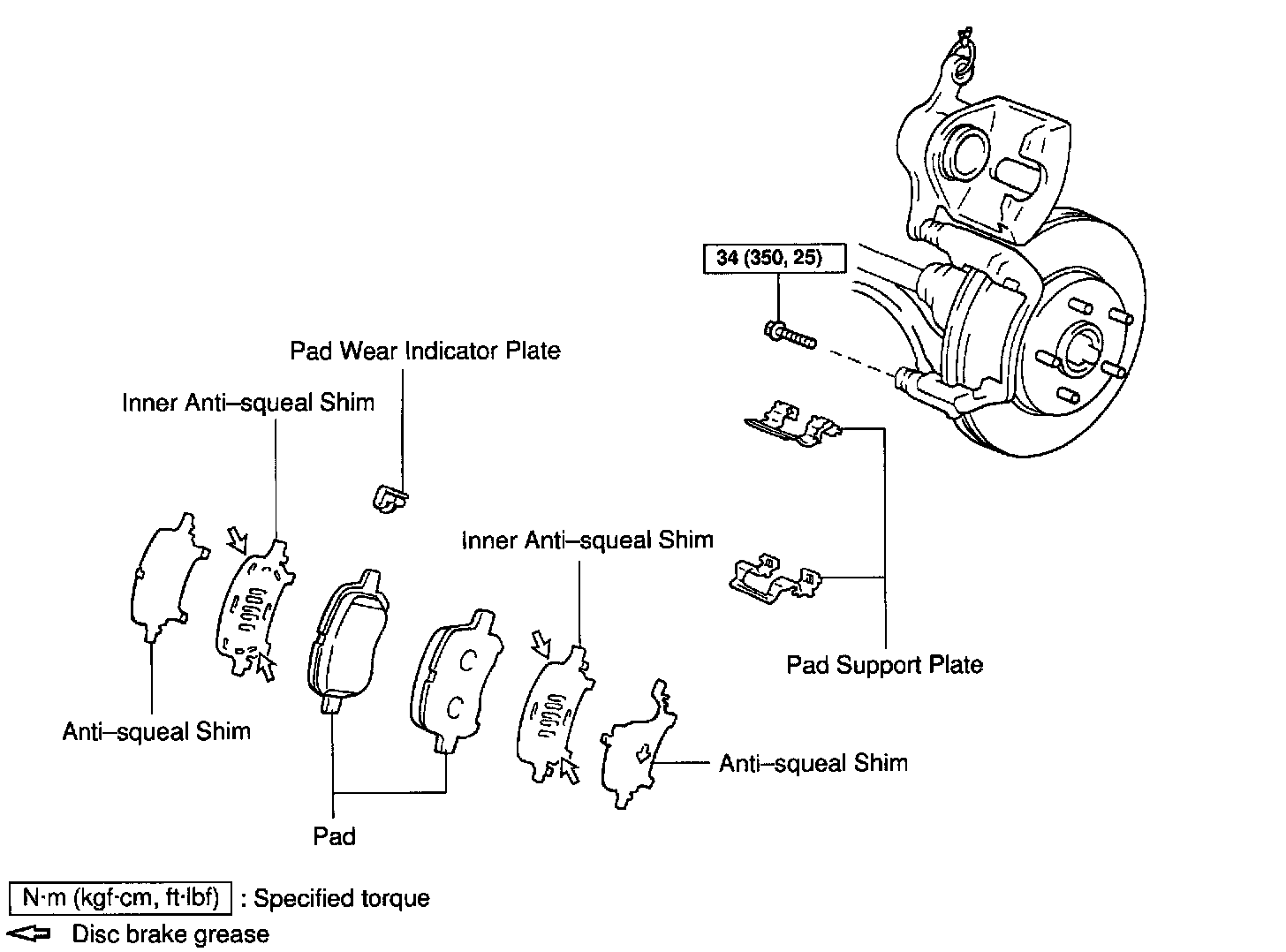 34 (350, 25)

Pad Wear Indicator Plate

Inner Anti–squeal Shim

Inner Anti–squeal Shim

Pad Support Plate

Anti–squeal Shim

Anti–squeal Shim

Pad

N·m (kgf·cm, ft·lbf) : Specified torque

Disc brake grease