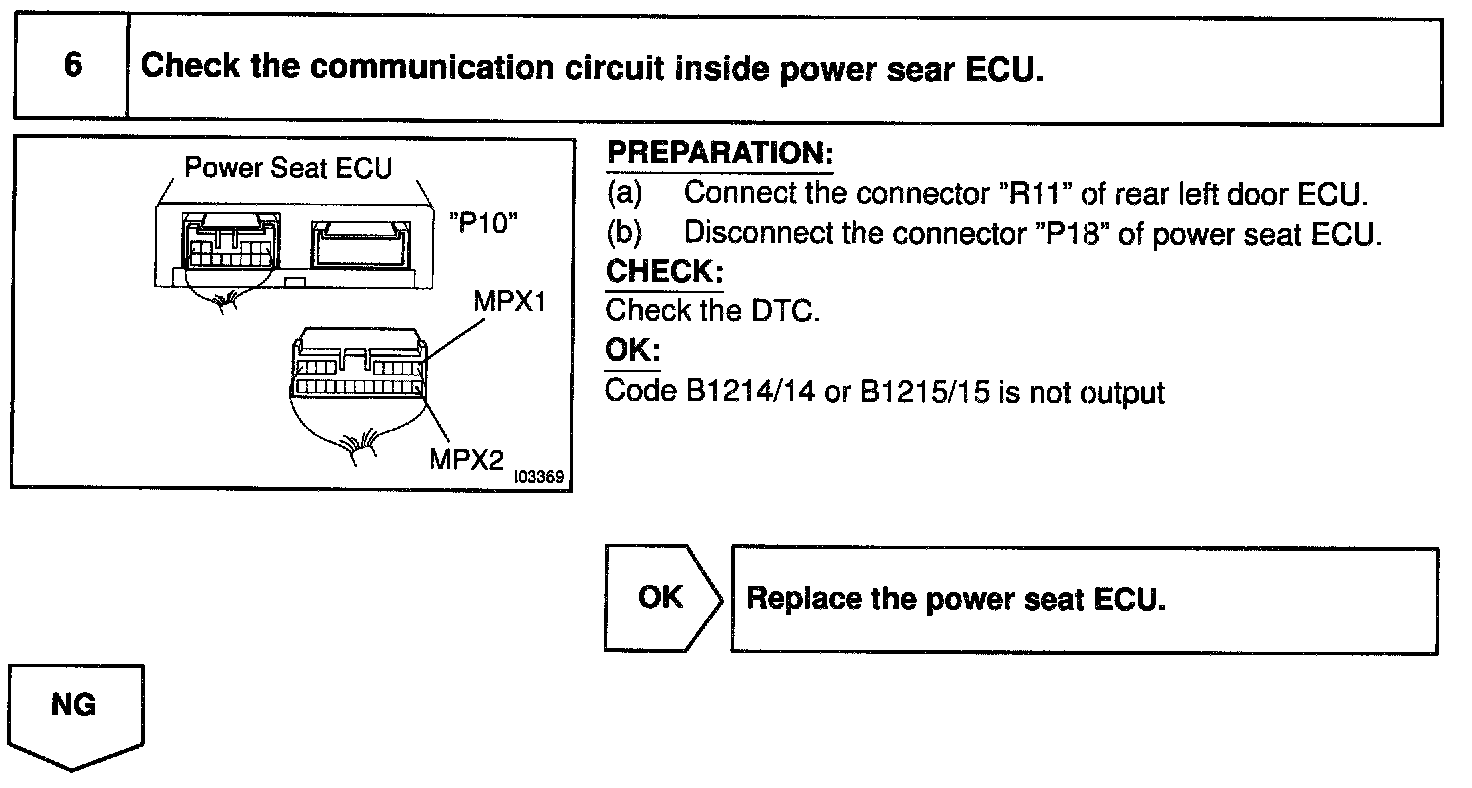 6

Check the communication circuit inside power sear ECU.

Power Seat ECU
"P10"
MPX1
MPX2
I03369

PREPARATION:
(a) Connect the connector "R11" of rear left door ECU.
(b) Disconnect the connector "P18" of power seat ECU.

CHECK:
Check the DTC.

OK:
Code B1214/14 or B1215/15 is not output

OK

Replace the power seat ECU.

NG