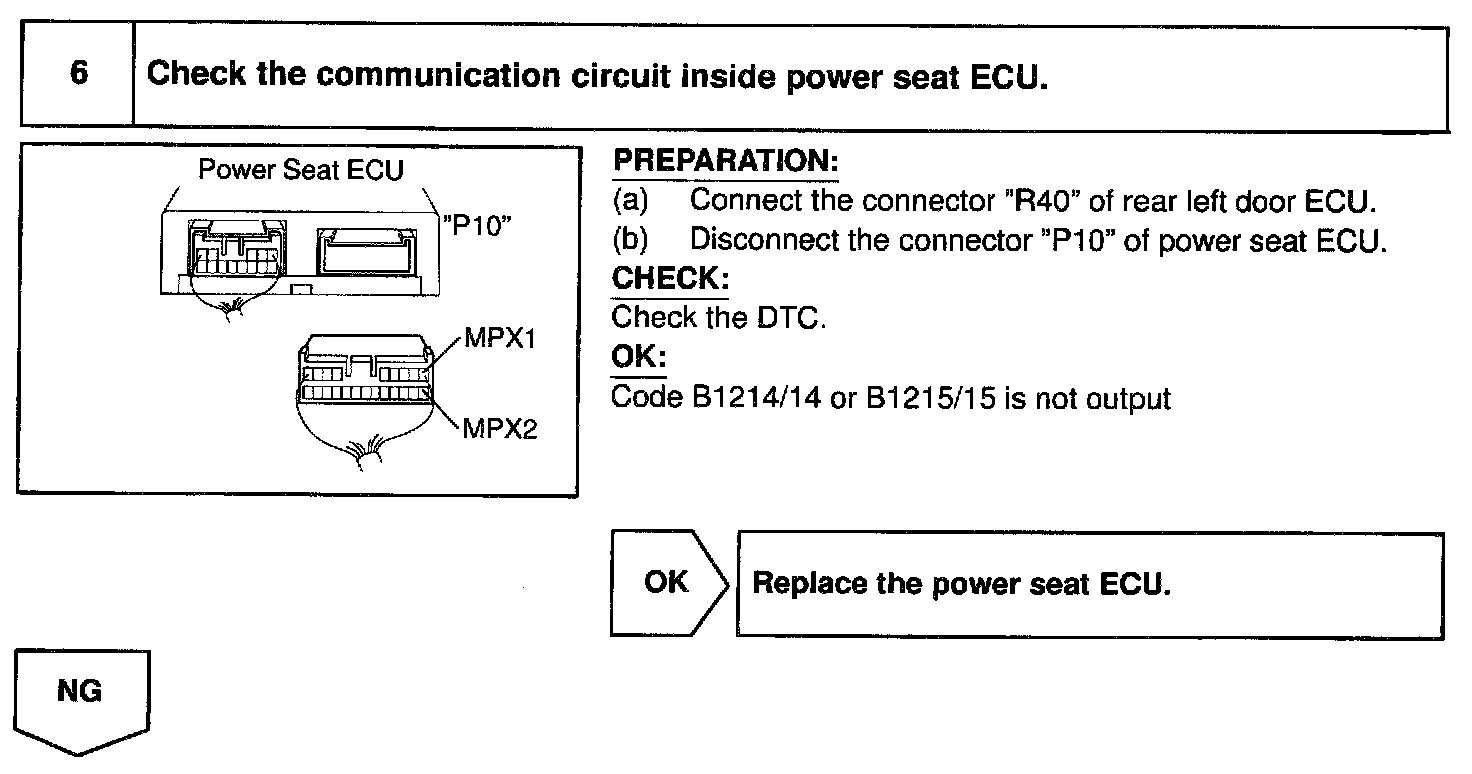 6 Check the communication circuit inside power seat ECU.

Power Seat ECU
"P10"
MPX1
MPX2

PREPARATION:
(a) Connect the connector "R40" of rear left door ECU.
(b) Disconnect the connector "P10" of power seat ECU.
CHECK:
Check the DTC.
OK:
Code B1214/14 or B1215/15 is not output

OK
Replace the power seat ECU.

NG