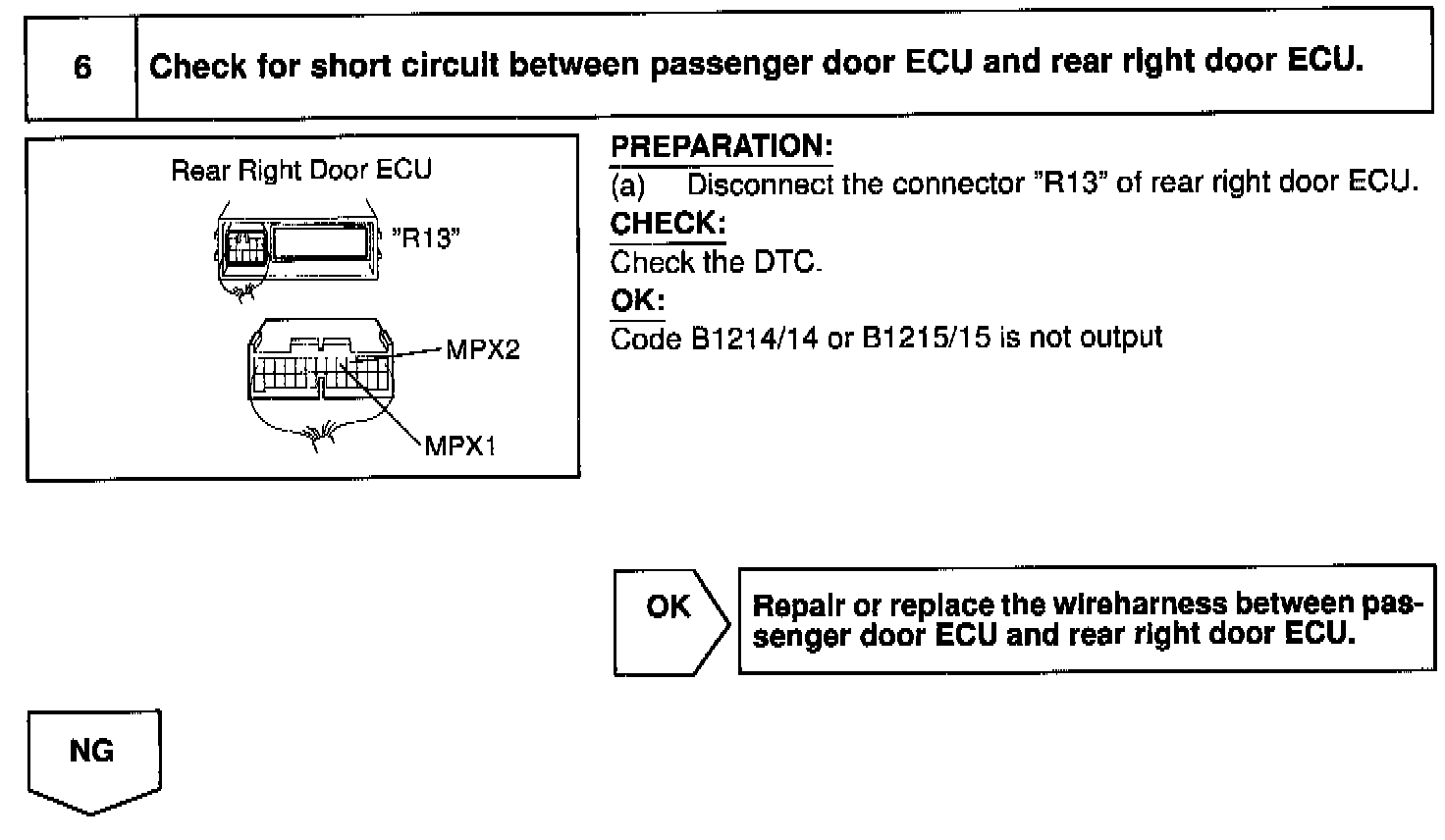 6 Check for short circuit between passenger door ECU and rear right door ECU.

Rear Right Door ECU

"R13"

MPX2

MPX1

PREPARATION:
(a) Disconnect the connector "R13" of rear right door ECU.
CHECK:
Check the DTC.
OK:
Code B1214/14 or B1215/15 is not output

OK

Repair or replace the wireharness between passenger door ECU and rear right door ECU.

NG