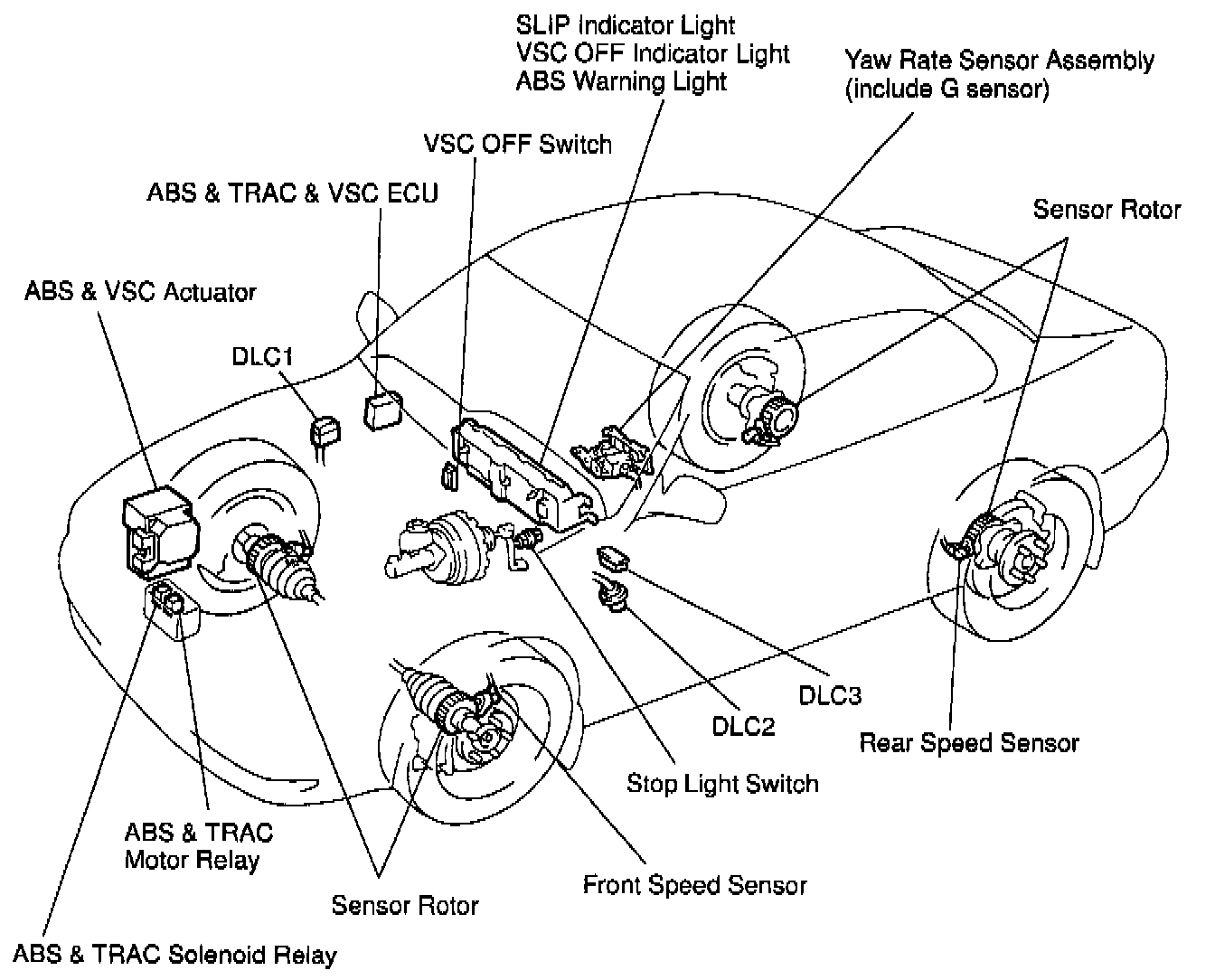 SLIP Indicator Light
VSC OFF Indicator Light
ABS Warning Light

Yaw Rate Sensor Assembly
(include G sensor)

VSC OFF Switch

ABS & TRAC & VSC ECU

Sensor Rotor

ABS & VSC Actuator

DLC1

DLC3

DLC2

Rear Speed Sensor

Stop Light Switch

ABS & TRAC
Motor Relay

Front Speed Sensor

Sensor Rotor

ABS & TRAC Solenoid Relay