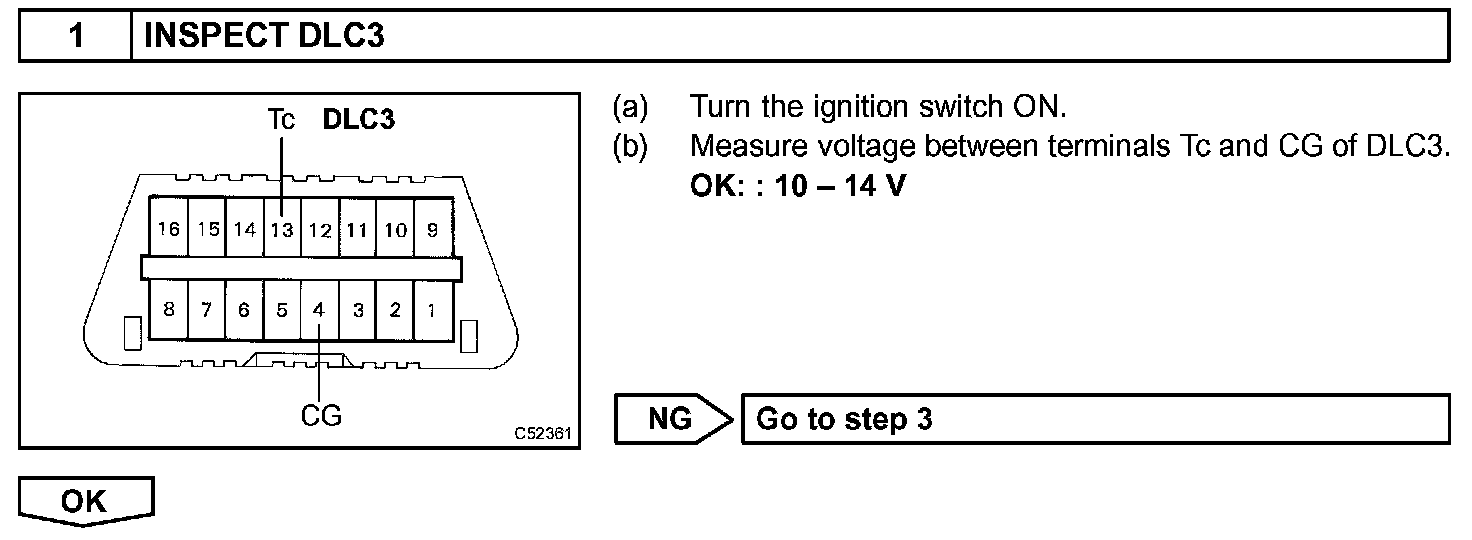 1 INSPECT DLC3

Tc DLC3

16 15 14 13 12 11 10 9

8 7 6 5 4 3 2 1

CG

C52361

(a) Turn the ignition switch ON.
(b) Measure voltage between terminals Tc and CG of DLC3.
OK: : 10 – 14 V

NG Go to step 3

OK