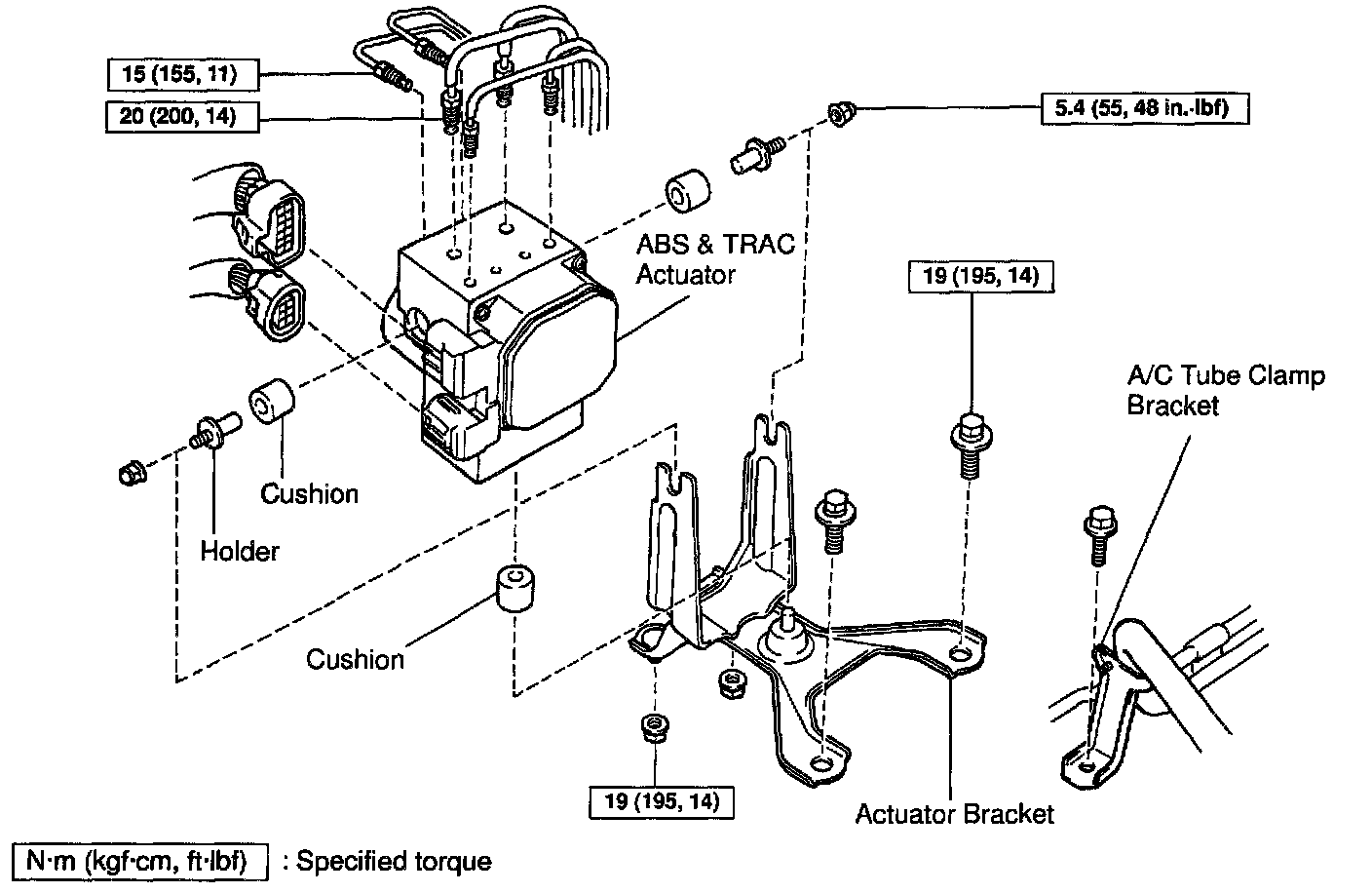 15 (155, 11)

20 (200, 14)

5.4 (55, 48 in.·lbf)

ABS & TRAC Actuator

19 (195, 14)

A/C Tube Clamp Bracket

Cushion

Holder

Cushion

19 (195, 14)

Actuator Bracket

N·m (kgf·cm, ft·lbf) : Specified torque