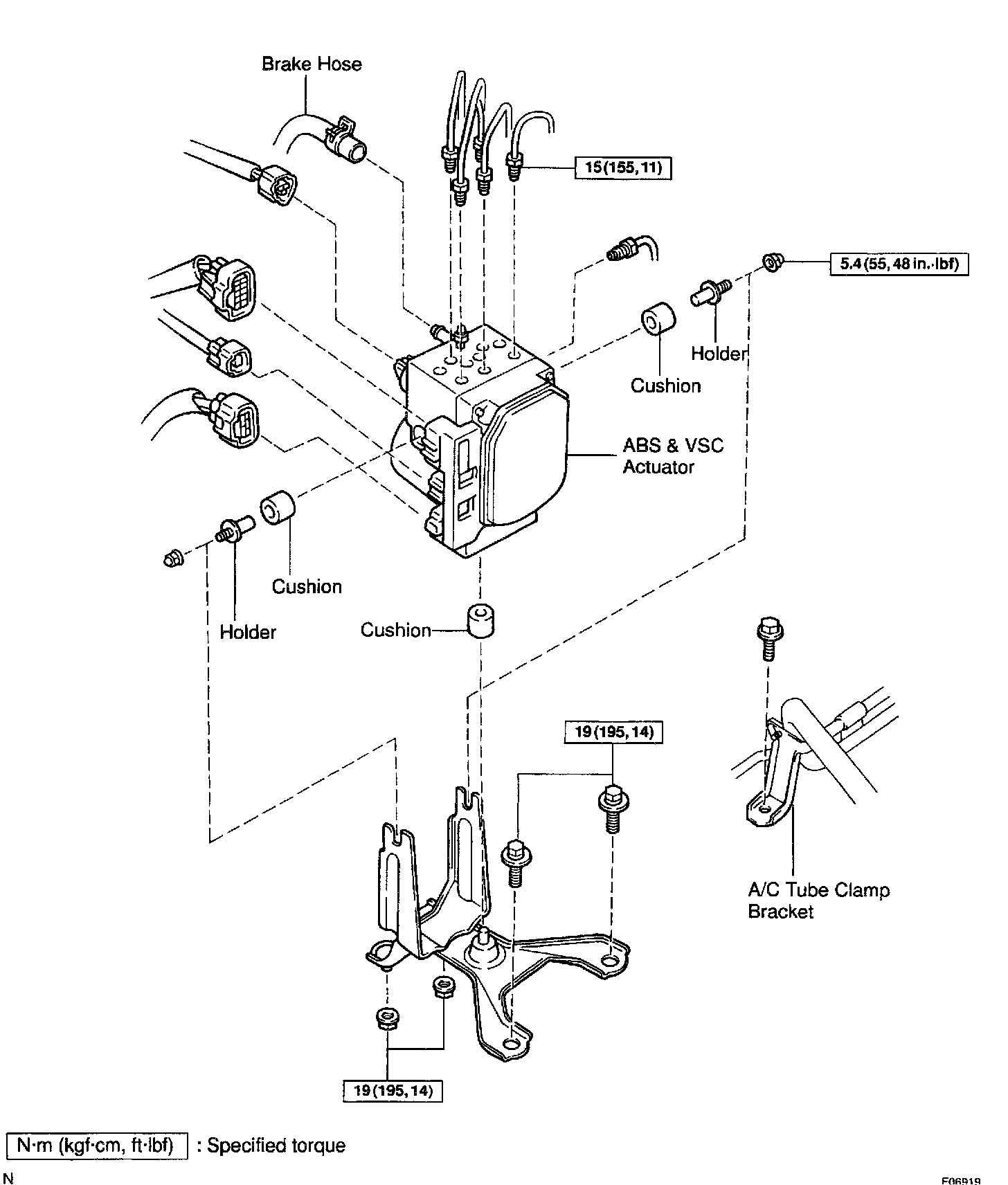 Brake Hose

15 (155, 11)

5.4 (55, 48 in.·lbf)

Holder

Cushion

ABS & VSC Actuator

Cushion

Holder

Cushion

19 (195, 14)

A/C Tube Clamp Bracket

19 (195, 14)

N·m (kgf·cm, ft·lbf) : Specified torque

N

F06919