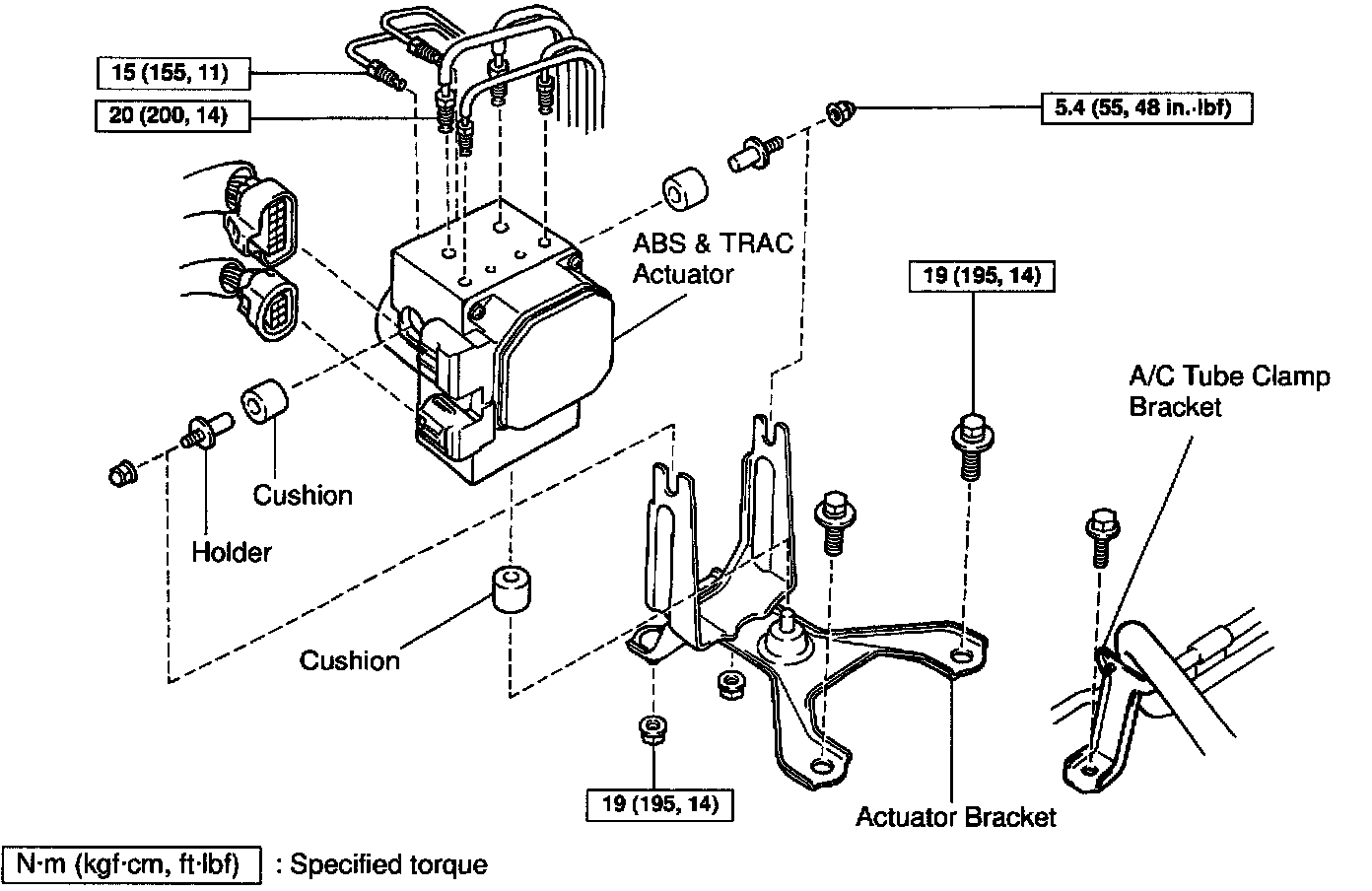 15 (155, 11)

20 (200, 14)

5.4 (55, 48 in.·lbf)

ABS & TRAC Actuator

19 (195, 14)

A/C Tube Clamp Bracket

Cushion

Holder

Cushion

19 (195, 14)

Actuator Bracket

N·m (kgf·cm, ft·lbf) : Specified torque