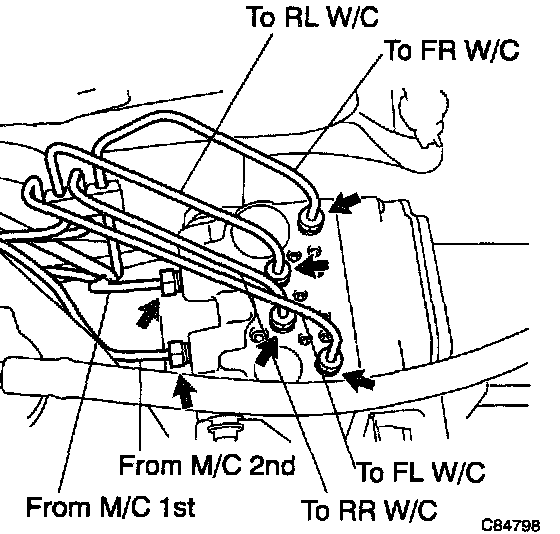 To RL W/C
To FR W/C
From M/C 2nd
To FL W/C
From M/C 1st
To RR W/C
C84798