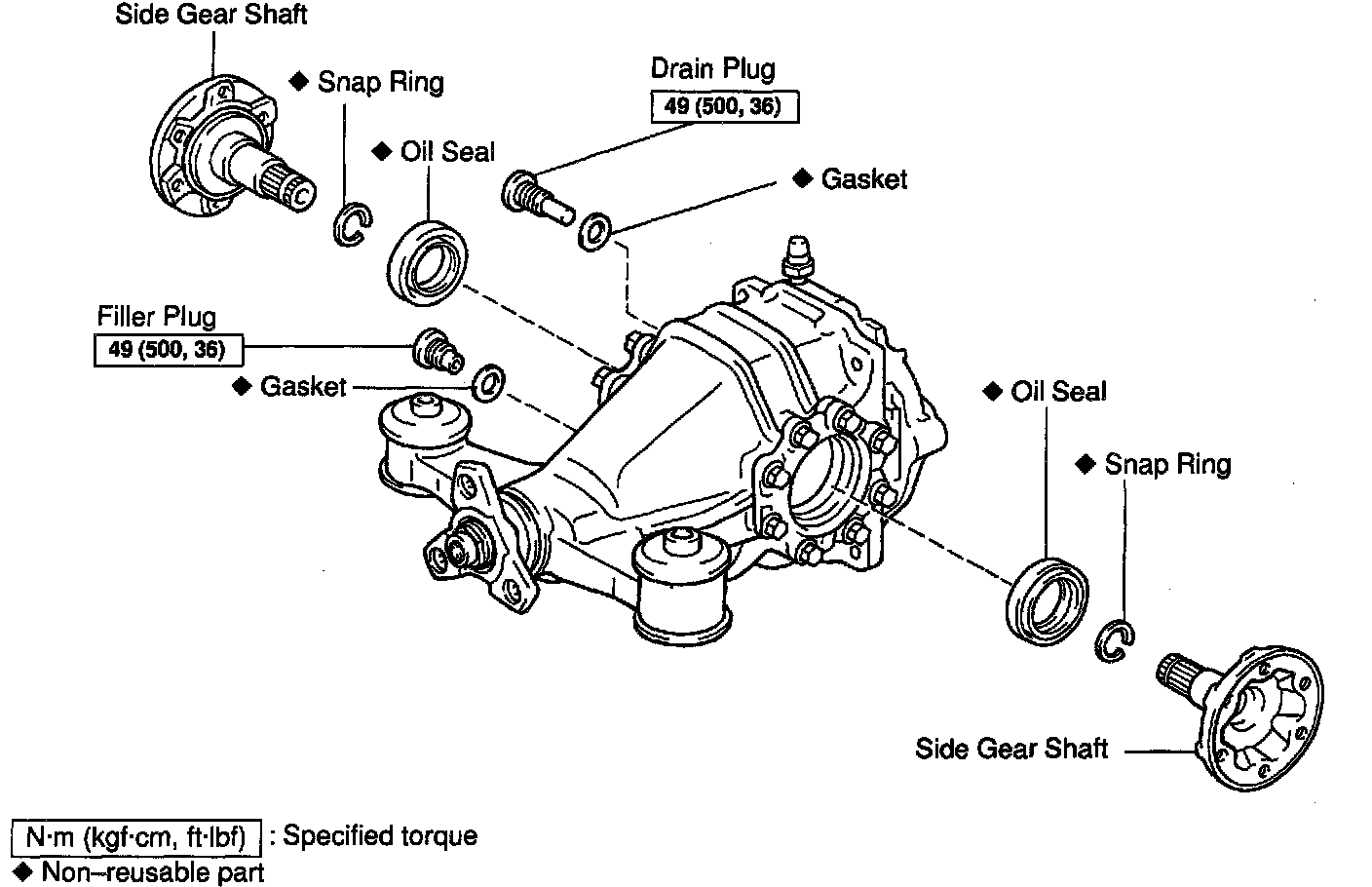 Side Gear Shaft

◆ Snap Ring

◆ Oil Seal

Drain Plug

49 (500, 36)

◆ Gasket

Filler Plug

49 (500, 36)

◆ Gasket

◆ Oil Seal

◆ Snap Ring

Side Gear Shaft

N·m (kgf·cm, ft·lbf) : Specified torque

◆ Non–reusable part