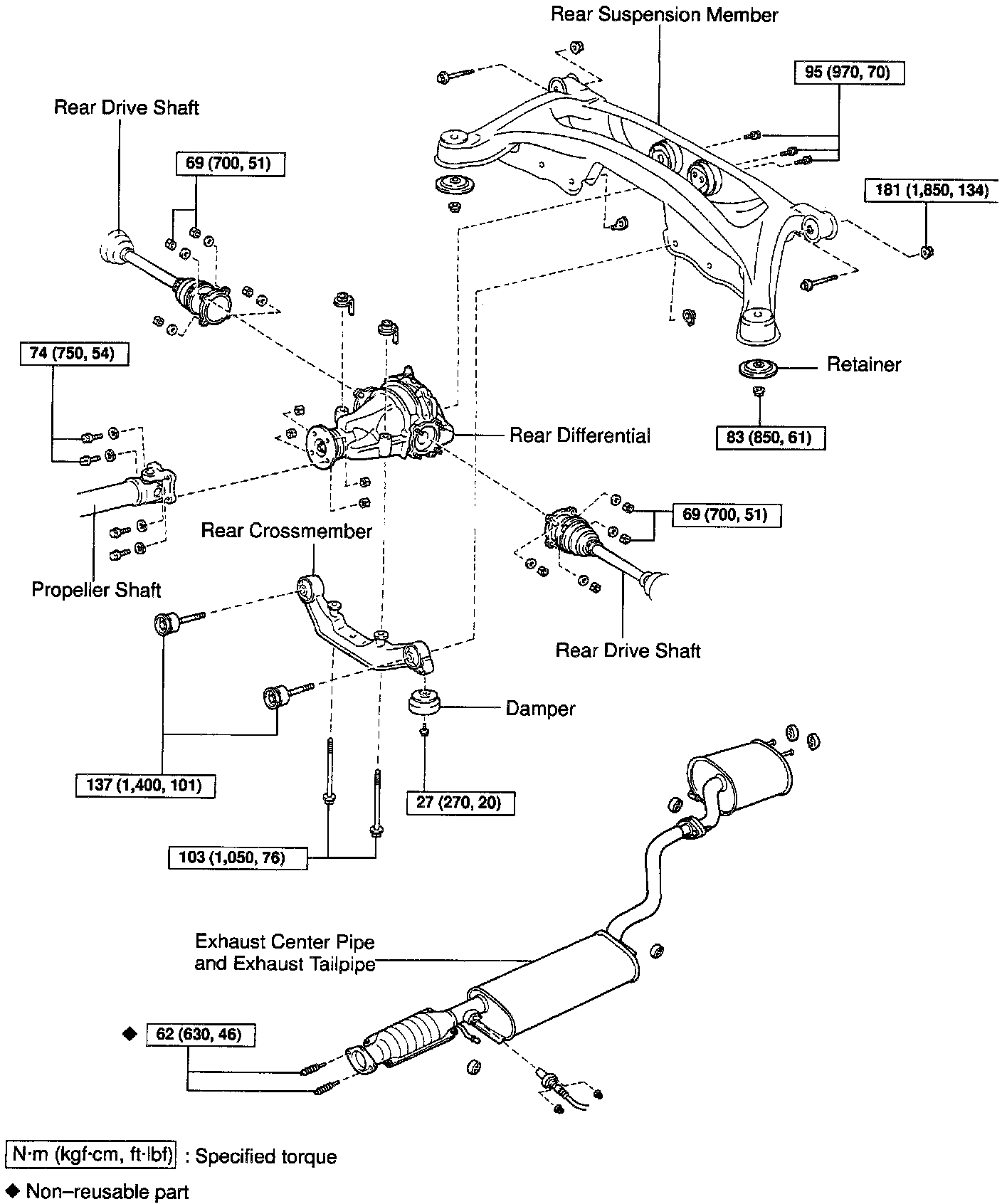 Rear Suspension Member

95 (970, 70)

Rear Drive Shaft

69 (700, 51)

181 (1,850, 134)

74 (750, 54)

Retainer

83 (850, 61)

Rear Differential

69 (700, 51)

Rear Crossmember

Propeller Shaft

Rear Drive Shaft

Damper

137 (1,400, 101)

27 (270, 20)

103 (1,050, 76)

Exhaust Center Pipe and Exhaust Tailpipe

◆ 62 (630, 46)

N·m (kgf·cm, ft·lbf) : Specified torque

◆ Non–reusable part