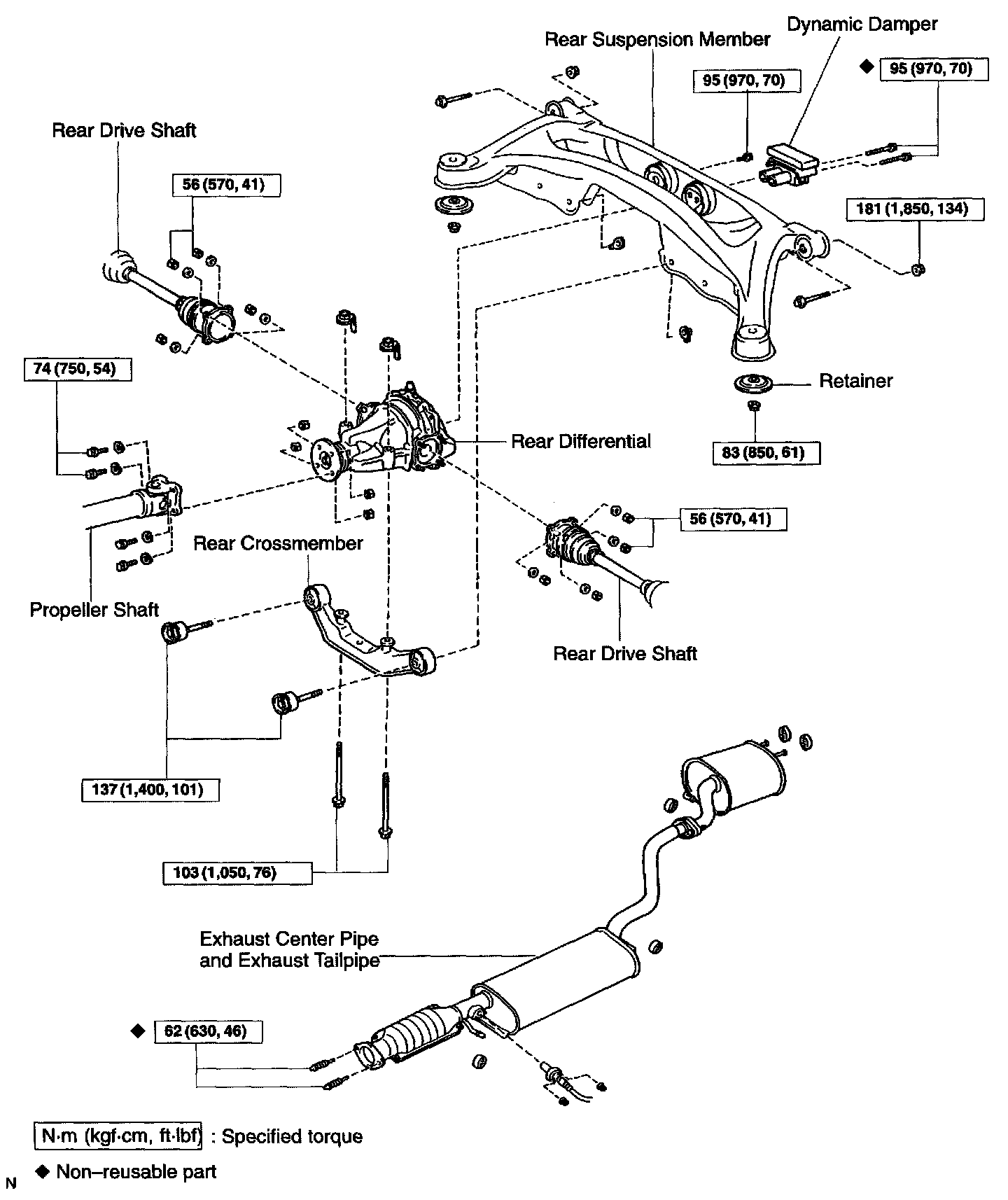 Rear Suspension Member

Dynamic Damper

95 (970, 70)

◆ 95 (970, 70)

Rear Drive Shaft

56 (570, 41)

181 (1,850, 134)

74 (750, 54)

Retainer

Rear Differential

83 (850, 61)

56 (570, 41)

Rear Crossmember

Propeller Shaft

Rear Drive Shaft

137 (1,400, 101)

103 (1,050, 76)

Exhaust Center Pipe and Exhaust Tailpipe

◆ 62 (630, 46)

N·m (kgf·cm, ft·lbf) : Specified torque

◆ Non–reusable part

N