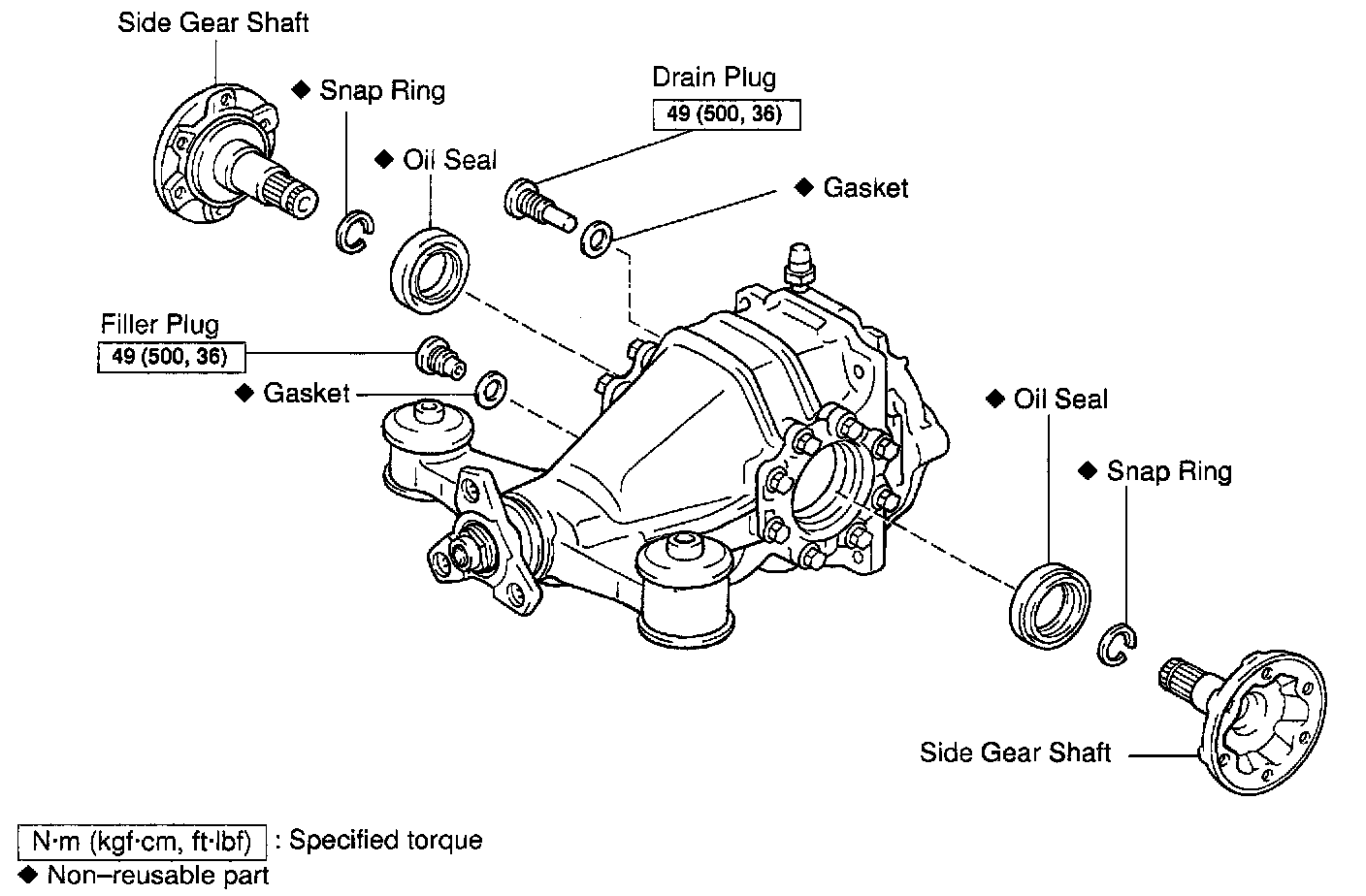 Side Gear Shaft

◆ Snap Ring

◆ Oil Seal

Drain Plug
49 (500, 36)

◆ Gasket

Filler Plug
49 (500, 36)

◆ Gasket

◆ Oil Seal

◆ Snap Ring

Side Gear Shaft

N·m (kgf·cm, ft·lbf) : Specified torque
◆ Non–reusable part