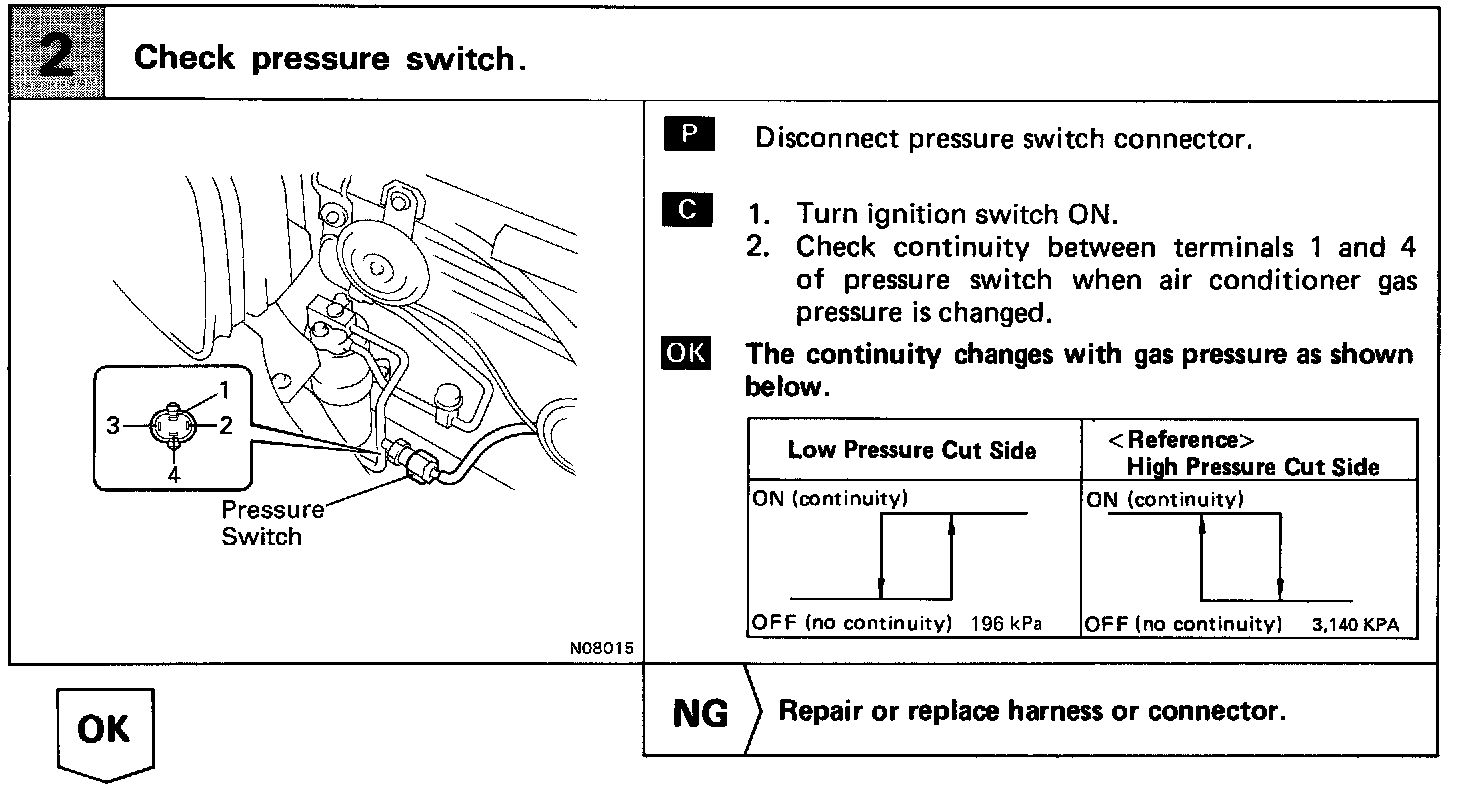 2 Check pressure switch.

1
3 2
4
Pressure Switch

N08015

P Disconnect pressure switch connector.

C 1. Turn ignition switch ON.
2. Check continuity between terminals 1 and 4 of pressure switch when air conditioner gas pressure is changed.

OK The continuity changes with gas pressure as shown below.

| Low Pressure Cut Side | <Reference> High Pressure Cut Side |
|---|---|
| ON (continuity) OFF (no continuity) 196 kPa | ON (continuity) OFF (no continuity) 3,140 KPA |

OK

NG Repair or replace harness or connector.