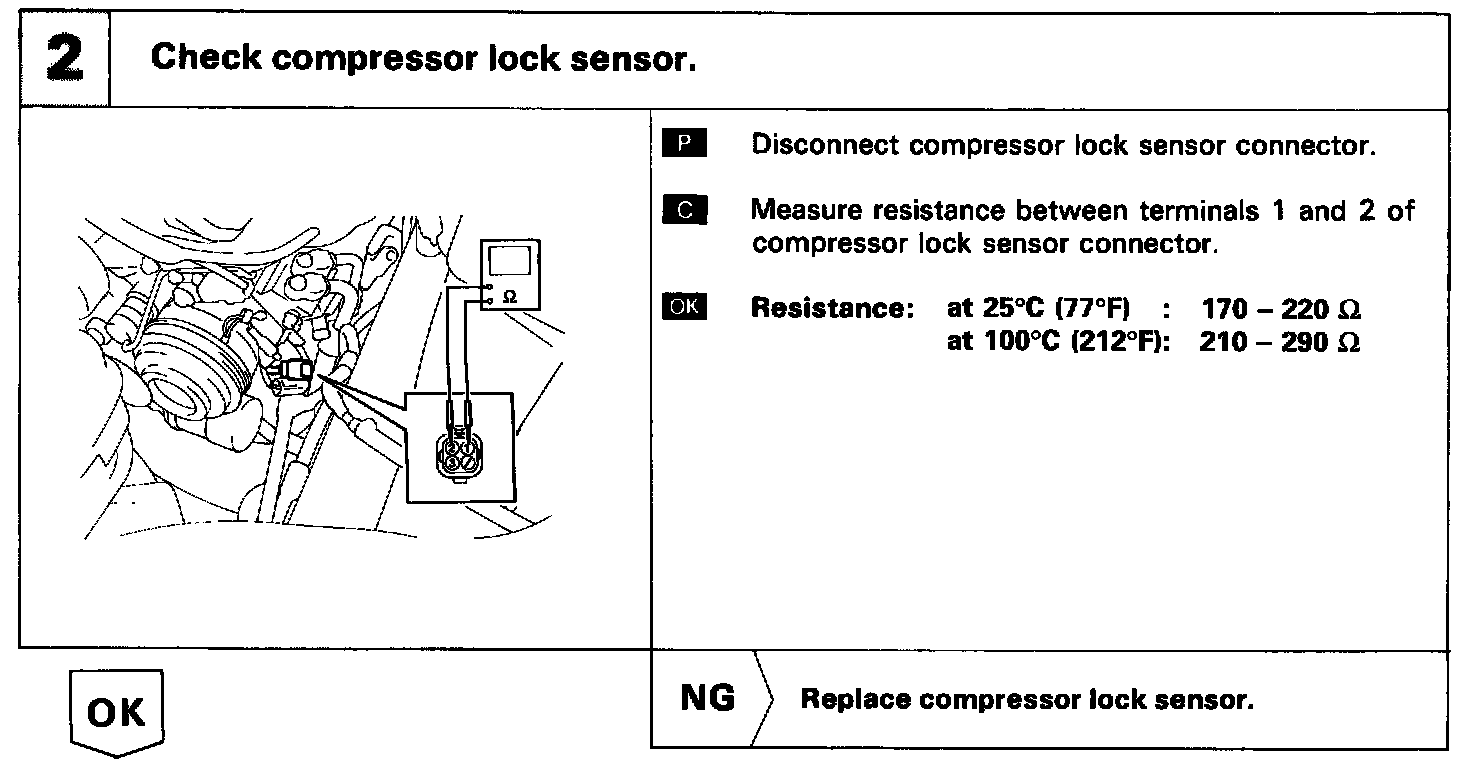 2 Check compressor lock sensor.

Ω

2 1
3 2

P Disconnect compressor lock sensor connector.

C Measure resistance between terminals 1 and 2 of compressor lock sensor connector.

OK Resistance: at 25°C (77°F) : 170 – 220 Ω
at 100°C (212°F): 210 – 290 Ω

OK

NG Replace compressor lock sensor.