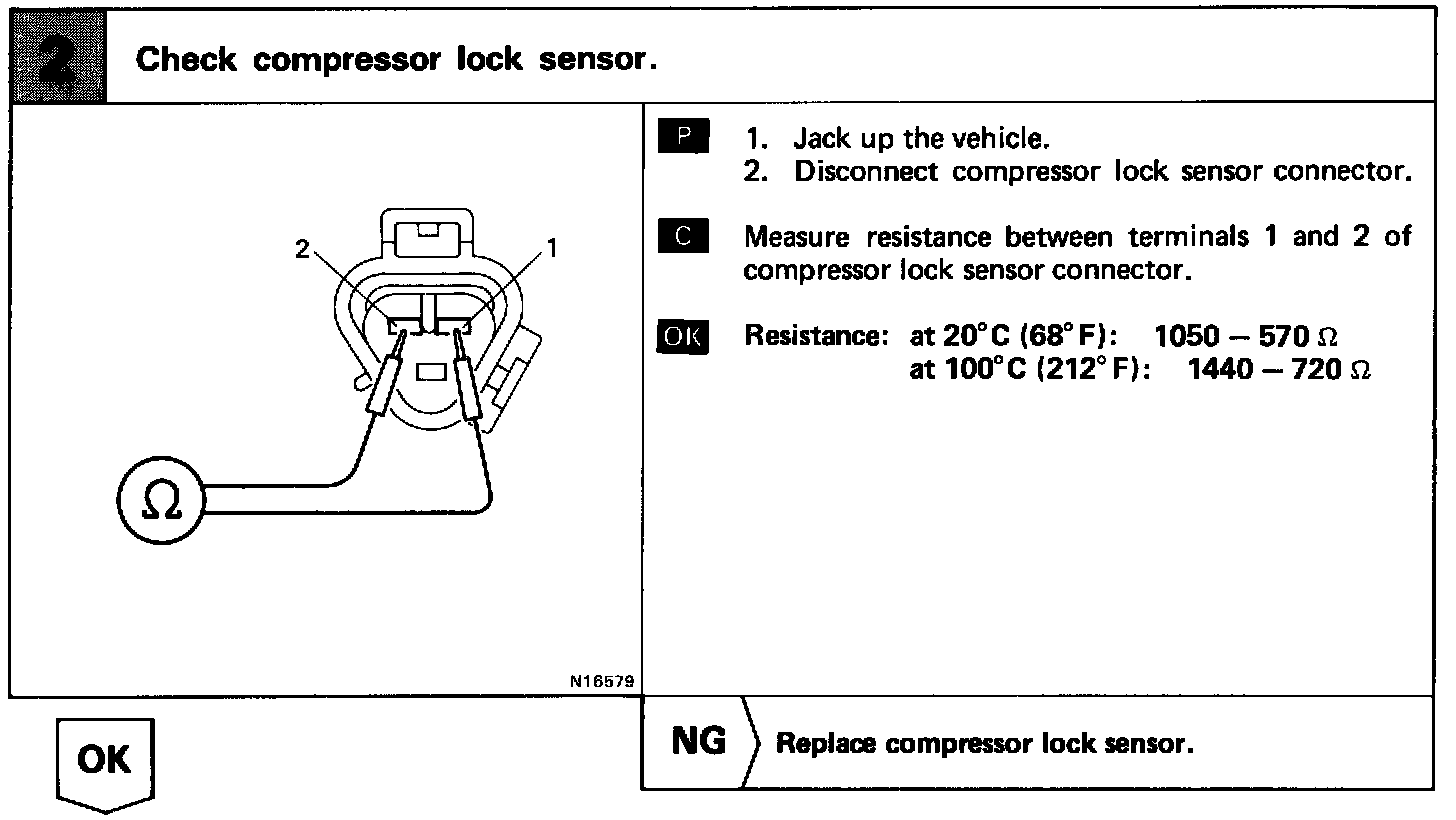 2 Check compressor lock sensor.

2 1

Ω

N16579

P 1. Jack up the vehicle.
2. Disconnect compressor lock sensor connector.

C Measure resistance between terminals 1 and 2 of compressor lock sensor connector.

OK Resistance: at 20°C (68°F): 1050 – 570 Ω
at 100°C (212°F): 1440 – 720 Ω

OK

NG Replace compressor lock sensor.