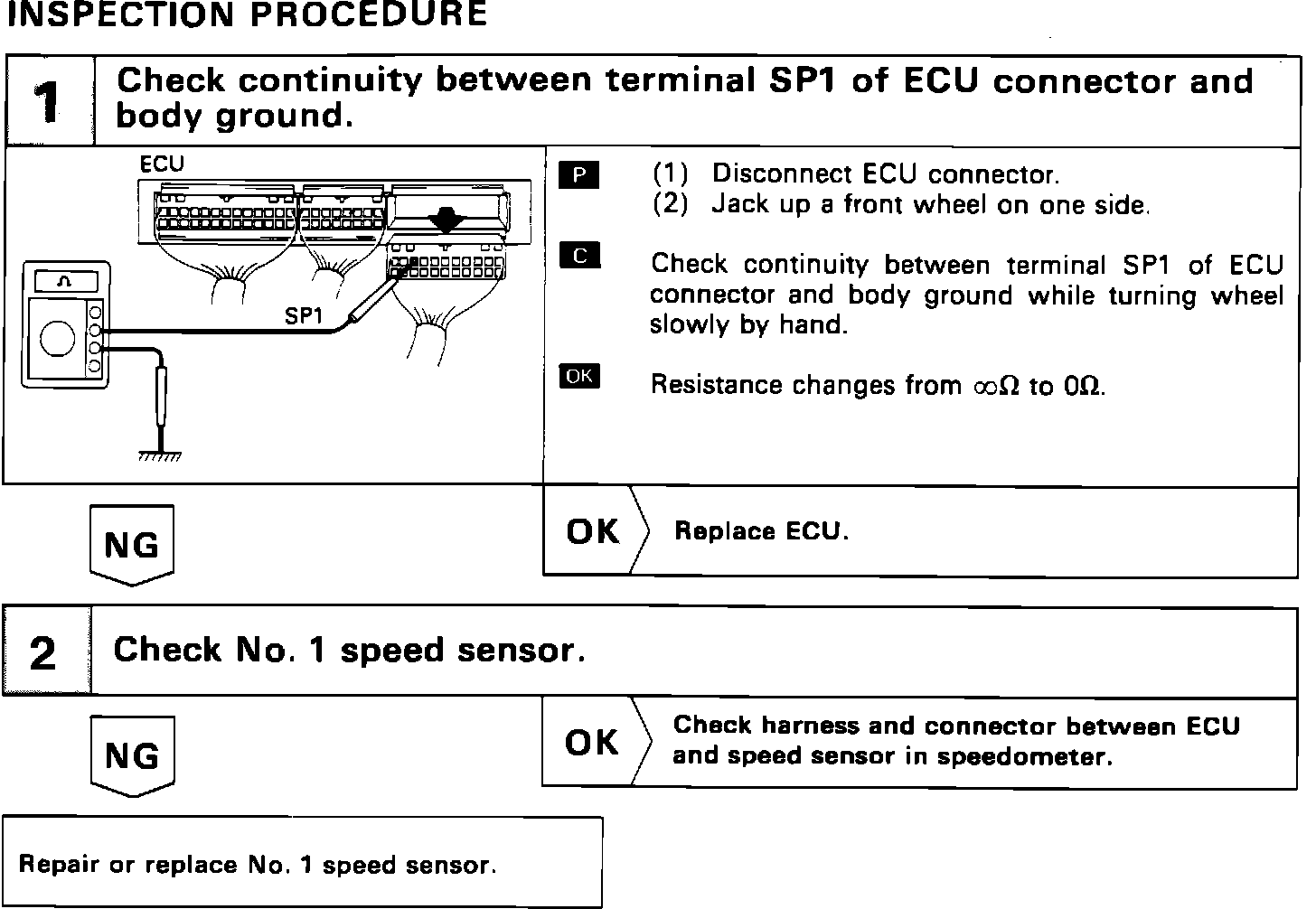 INSPECTION PROCEDURE

1 Check continuity between terminal SP1 of ECU connector and body ground.

ECU

SP1

P (1) Disconnect ECU connector.
(2) Jack up a front wheel on one side.

C Check continuity between terminal SP1 of ECU connector and body ground while turning wheel slowly by hand.

OK Resistance changes from $\infty\Omega$ to $0\Omega$.

NG

OK Replace ECU.

2 Check No. 1 speed sensor.

NG

OK Check harness and connector between ECU and speed sensor in speedometer.

Repair or replace No. 1 speed sensor.