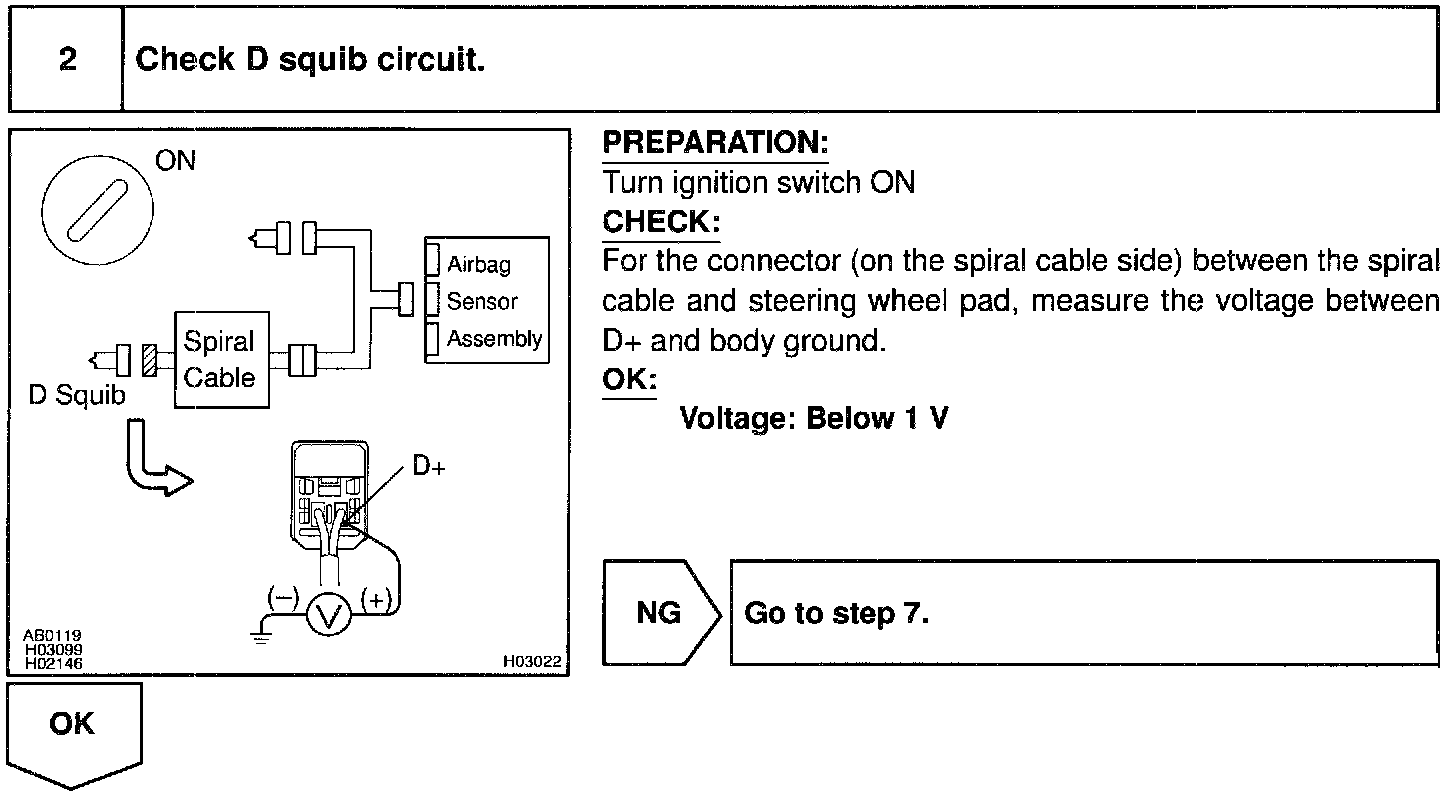 2 Check D squib circuit.

ON

Airbag Sensor Assembly

Spiral Cable

D Squib

D+

(−) V (+)

AB0119
H03099
H02146

H03022

PREPARATION:
Turn ignition switch ON
CHECK:
For the connector (on the spiral cable side) between the spiral cable and steering wheel pad, measure the voltage between D+ and body ground.
OK:
Voltage: Below 1 V

NG

Go to step 7.

OK