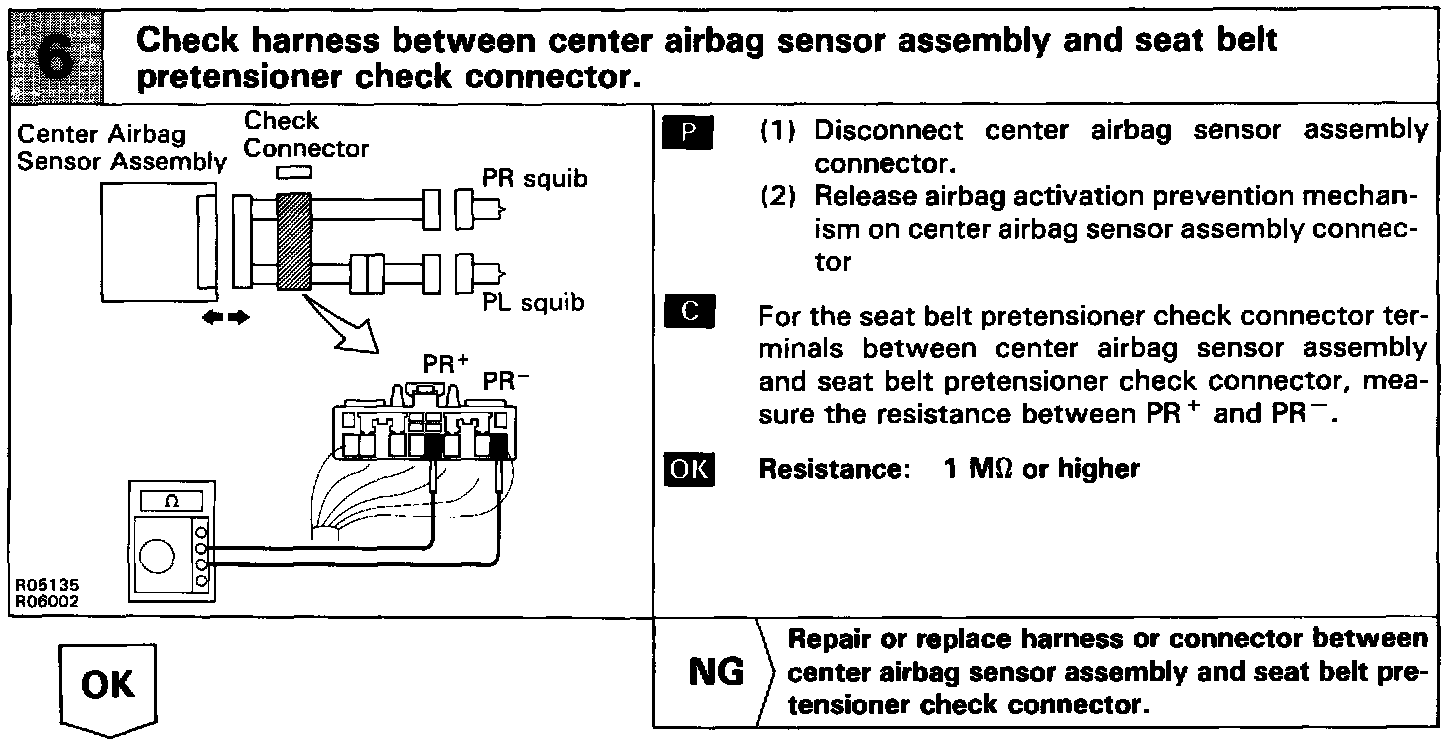 6

Check harness between center airbag sensor assembly and seat belt pretensioner check connector.

Center Airbag Sensor Assembly

Check Connector

PR squib

PL squib

$PR^+$

$PR^-$

$\Omega$

R05135
R06002

P

(1) Disconnect center airbag sensor assembly connector.

(2) Release airbag activation prevention mechanism on center airbag sensor assembly connector

C

For the seat belt pretensioner check connector terminals between center airbag sensor assembly and seat belt pretensioner check connector, measure the resistance between $PR^+$ and $PR^-$.

OK

Resistance: 1 M$\Omega$ or higher

OK

NG

Repair or replace harness or connector between center airbag sensor assembly and seat belt pretensioner check connector.