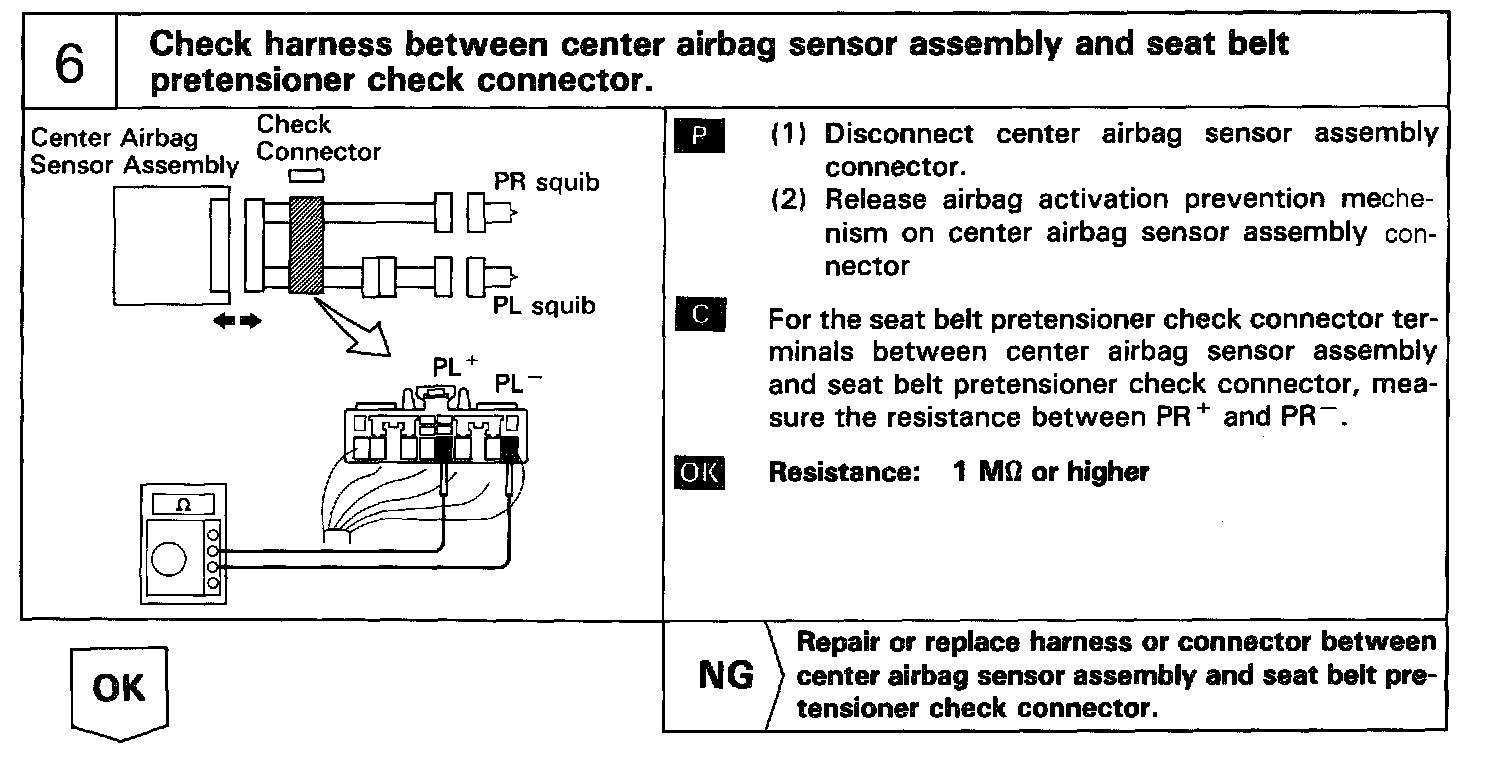 6

Check harness between center airbag sensor assembly and seat belt pretensioner check connector.

Center Airbag Sensor Assembly

Check Connector

PR squib

PL squib

$PL^+$

$PL^-$

Ω

P

(1) Disconnect center airbag sensor assembly connector.

(2) Release airbag activation prevention mechenism on center airbag sensor assembly connector

C

For the seat belt pretensioner check connector terminals between center airbag sensor assembly and seat belt pretensioner check connector, measure the resistance between $PR^+$ and $PR^-$.

OK

Resistance: 1 MΩ or higher

OK

NG

Repair or replace harness or connector between center airbag sensor assembly and seat belt pretensioner check connector.