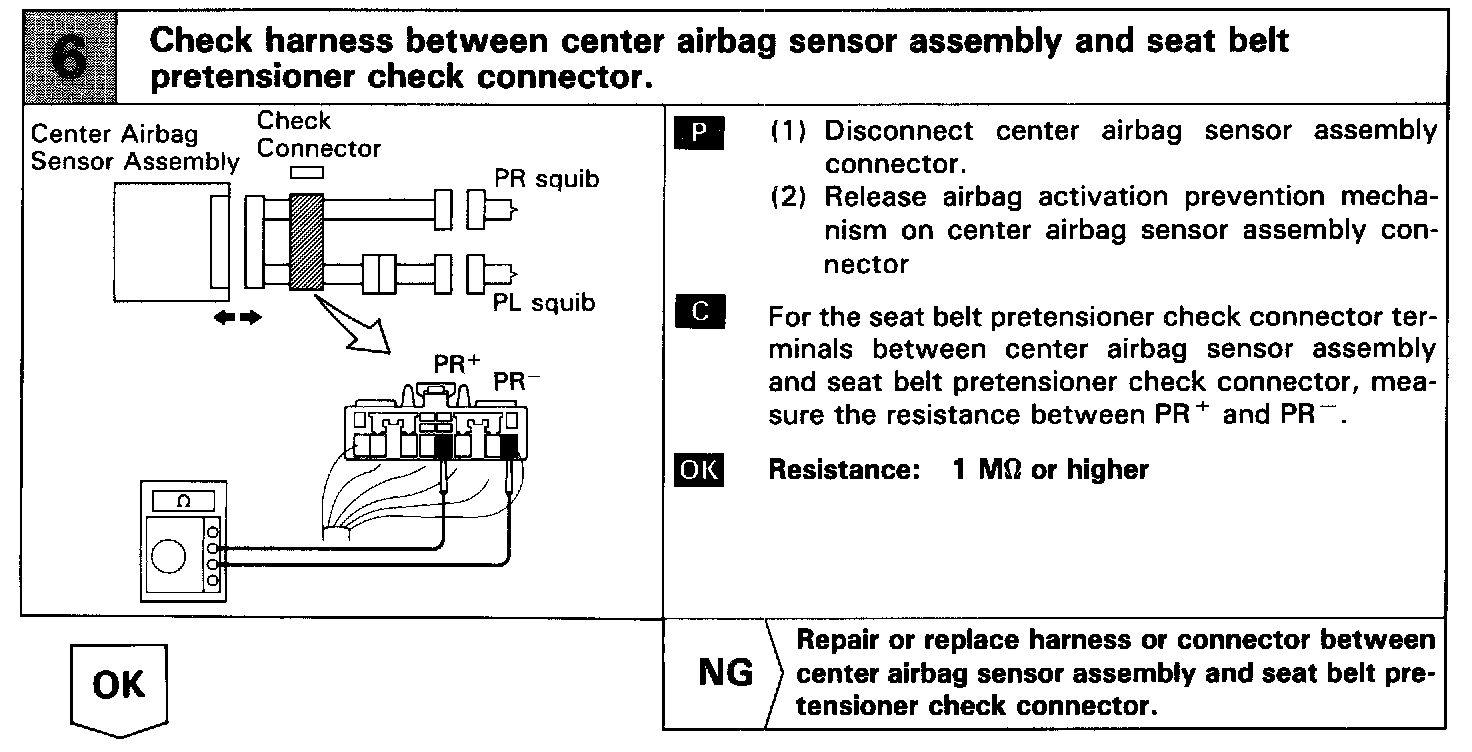 6 Check harness between center airbag sensor assembly and seat belt pretensioner check connector.

Center Airbag Sensor Assembly
Check Connector
PR squib
PL squib
$PR^+$
$PR^-$
Ω

P (1) Disconnect center airbag sensor assembly connector.
(2) Release airbag activation prevention mechanism on center airbag sensor assembly connector

C For the seat belt pretensioner check connector terminals between center airbag sensor assembly and seat belt pretensioner check connector, measure the resistance between $PR^+$ and $PR^-$.

OK Resistance: 1 MΩ or higher

OK

NG Repair or replace harness or connector between center airbag sensor assembly and seat belt pretensioner check connector.