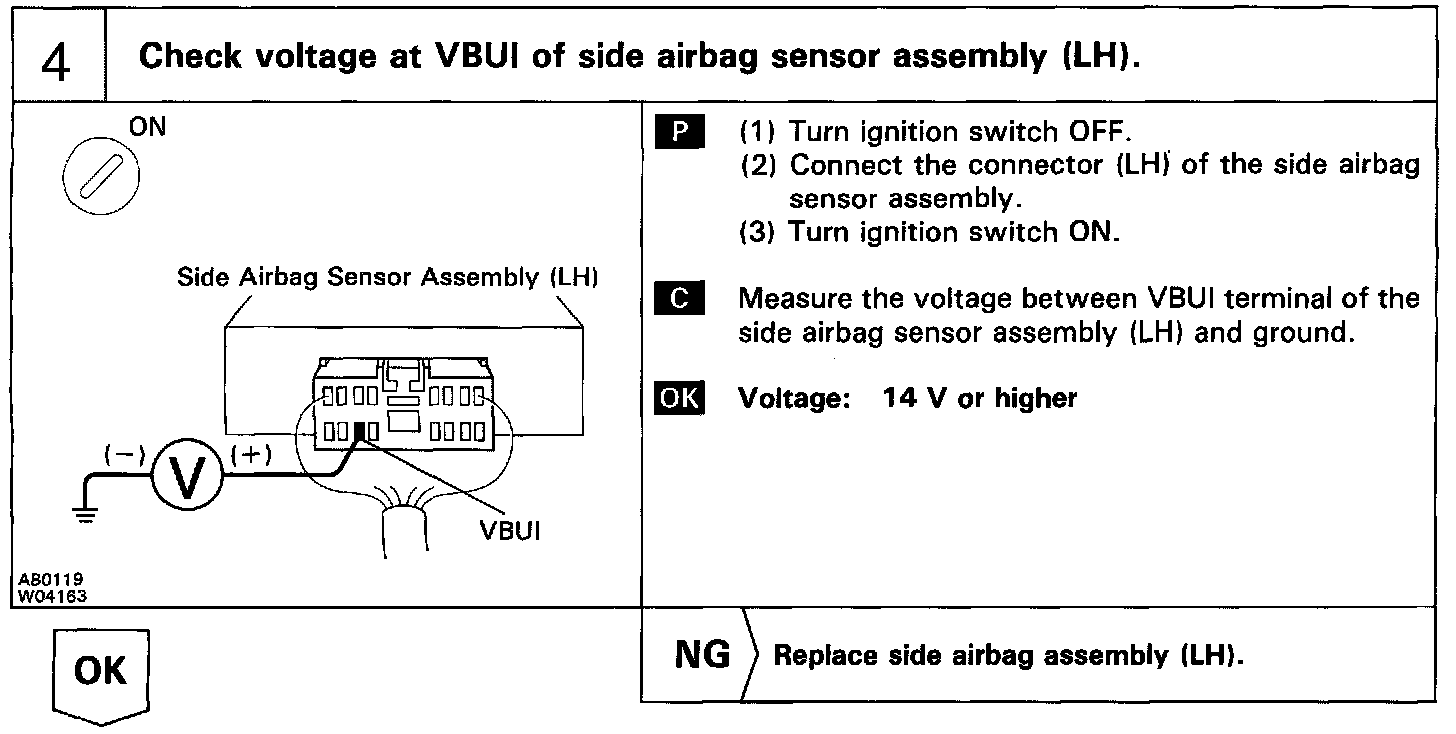 4 Check voltage at VBUI of side airbag sensor assembly (LH).

ON

Side Airbag Sensor Assembly (LH)

(−) V (+)

VBUI

AB0119
W04163

P (1) Turn ignition switch OFF.
(2) Connect the connector (LH) of the side airbag sensor assembly.
(3) Turn ignition switch ON.

C Measure the voltage between VBUI terminal of the side airbag sensor assembly (LH) and ground.

OK Voltage: 14 V or higher

OK

NG Replace side airbag assembly (LH).