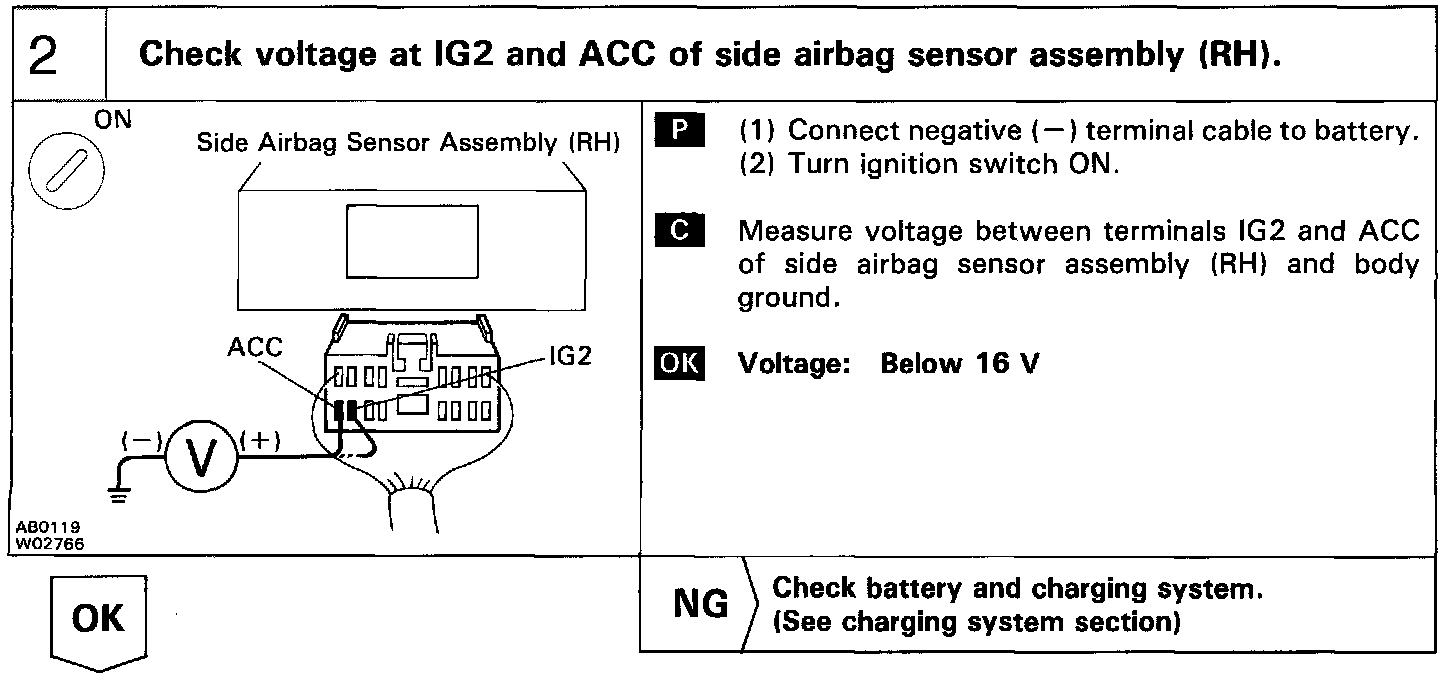 2

Check voltage at IG2 and ACC of side airbag sensor assembly (RH).

ON

Side Airbag Sensor Assembly (RH)

ACC

IG2

(−) V (+)

AB0119
W02766

P (1) Connect negative (−) terminal cable to battery.
(2) Turn ignition switch ON.

C Measure voltage between terminals IG2 and ACC of side airbag sensor assembly (RH) and body ground.

OK Voltage: Below 16 V

OK

NG Check battery and charging system. (See charging system section)