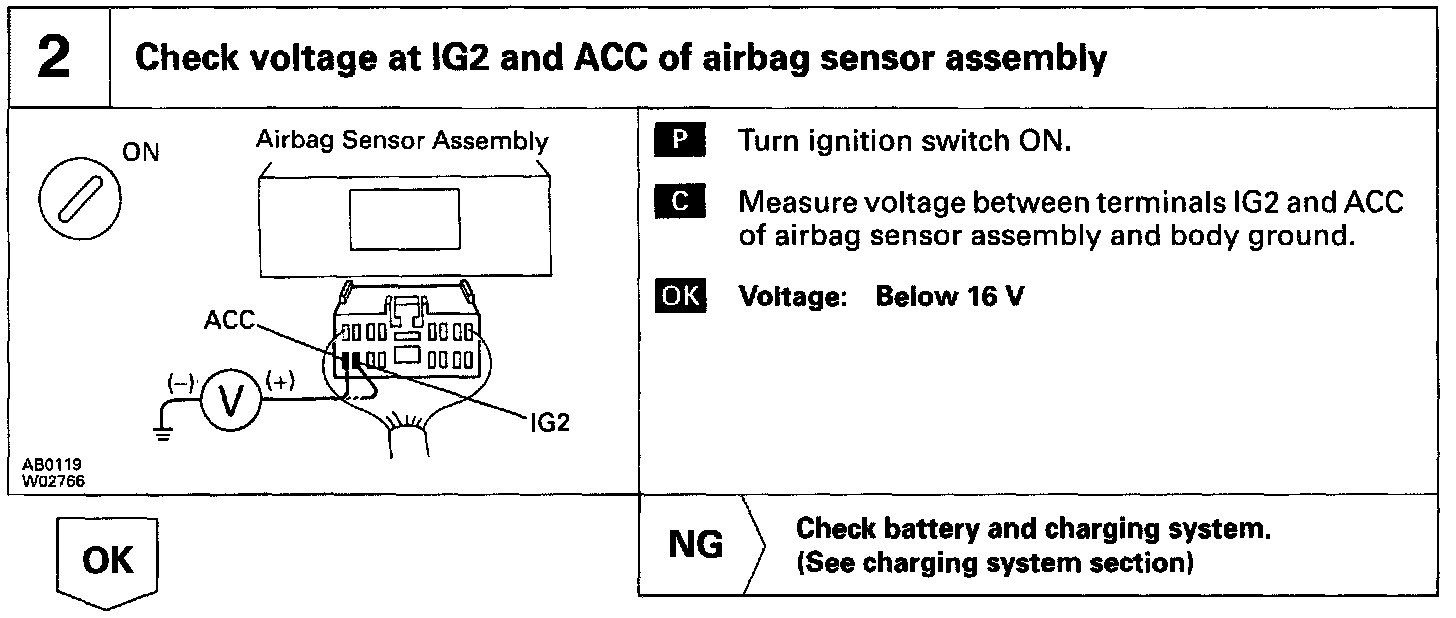 2 Check voltage at IG2 and ACC of airbag sensor assembly

ON

Airbag Sensor Assembly

ACC

(–) V (+)

IG2

AB0119
W02766

P Turn ignition switch ON.

C Measure voltage between terminals IG2 and ACC of airbag sensor assembly and body ground.

OK Voltage: Below 16 V

OK

NG Check battery and charging system. (See charging system section)