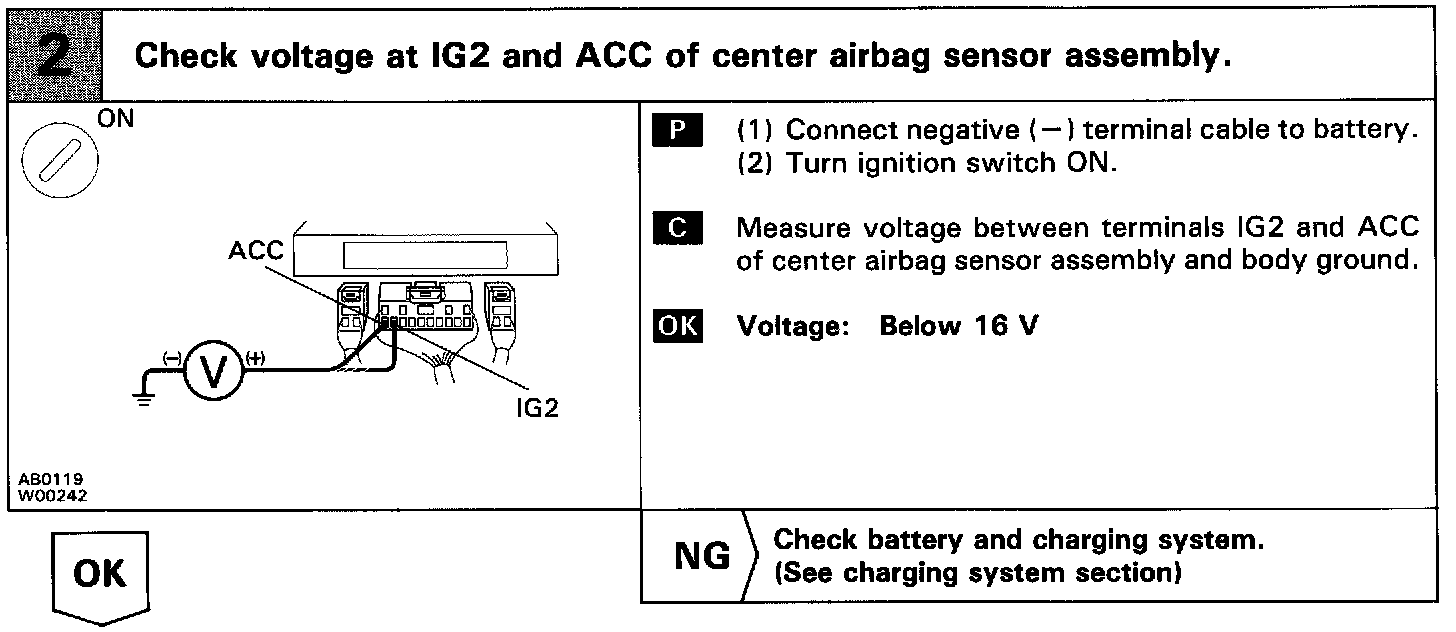 2 Check voltage at IG2 and ACC of center airbag sensor assembly.

ON

ACC

(−) V (+)

IG2

AB0119
W00242

P (1) Connect negative (−) terminal cable to battery.
(2) Turn ignition switch ON.

C Measure voltage between terminals IG2 and ACC of center airbag sensor assembly and body ground.

OK Voltage: Below 16 V

OK

NG Check battery and charging system. (See charging system section)