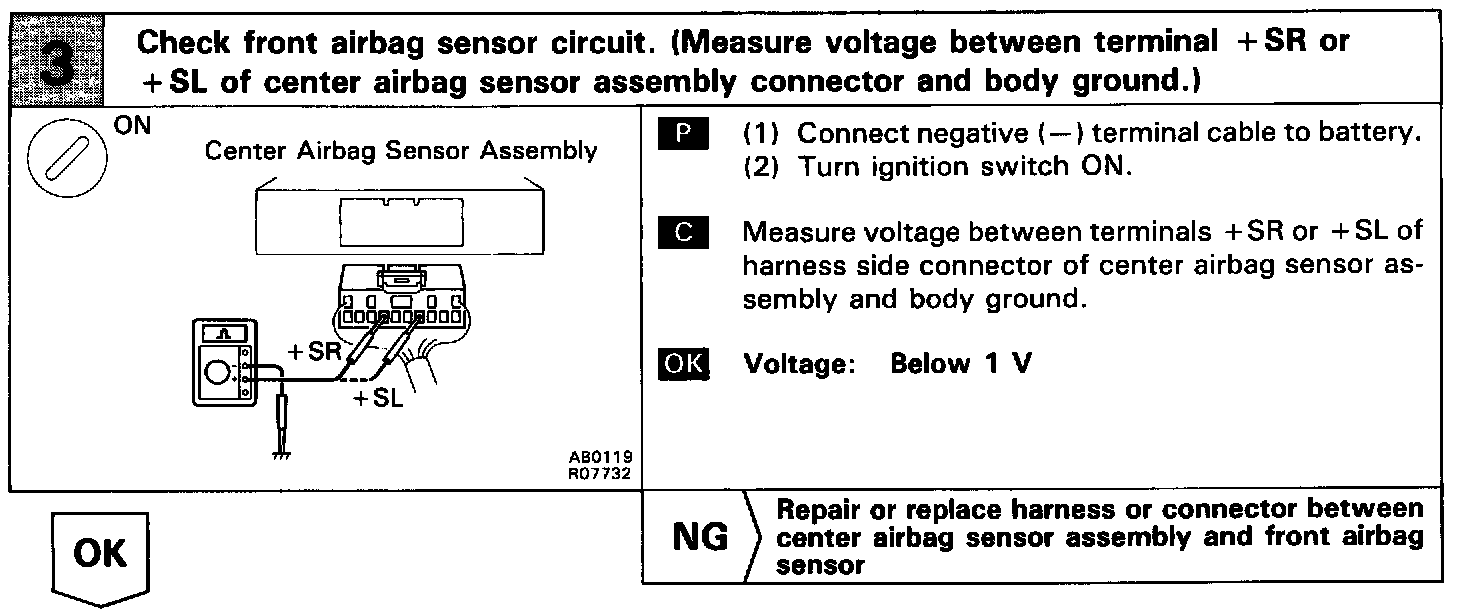 3

Check front airbag sensor circuit. (Measure voltage between terminal +SR or +SL of center airbag sensor assembly connector and body ground.)

ON

Center Airbag Sensor Assembly

+SR

+SL

AB0119
R07732

P (1) Connect negative (−) terminal cable to battery.
(2) Turn ignition switch ON.

C Measure voltage between terminals +SR or +SL of harness side connector of center airbag sensor assembly and body ground.

OK Voltage: Below 1 V

OK

NG Repair or replace harness or connector between center airbag sensor assembly and front airbag sensor