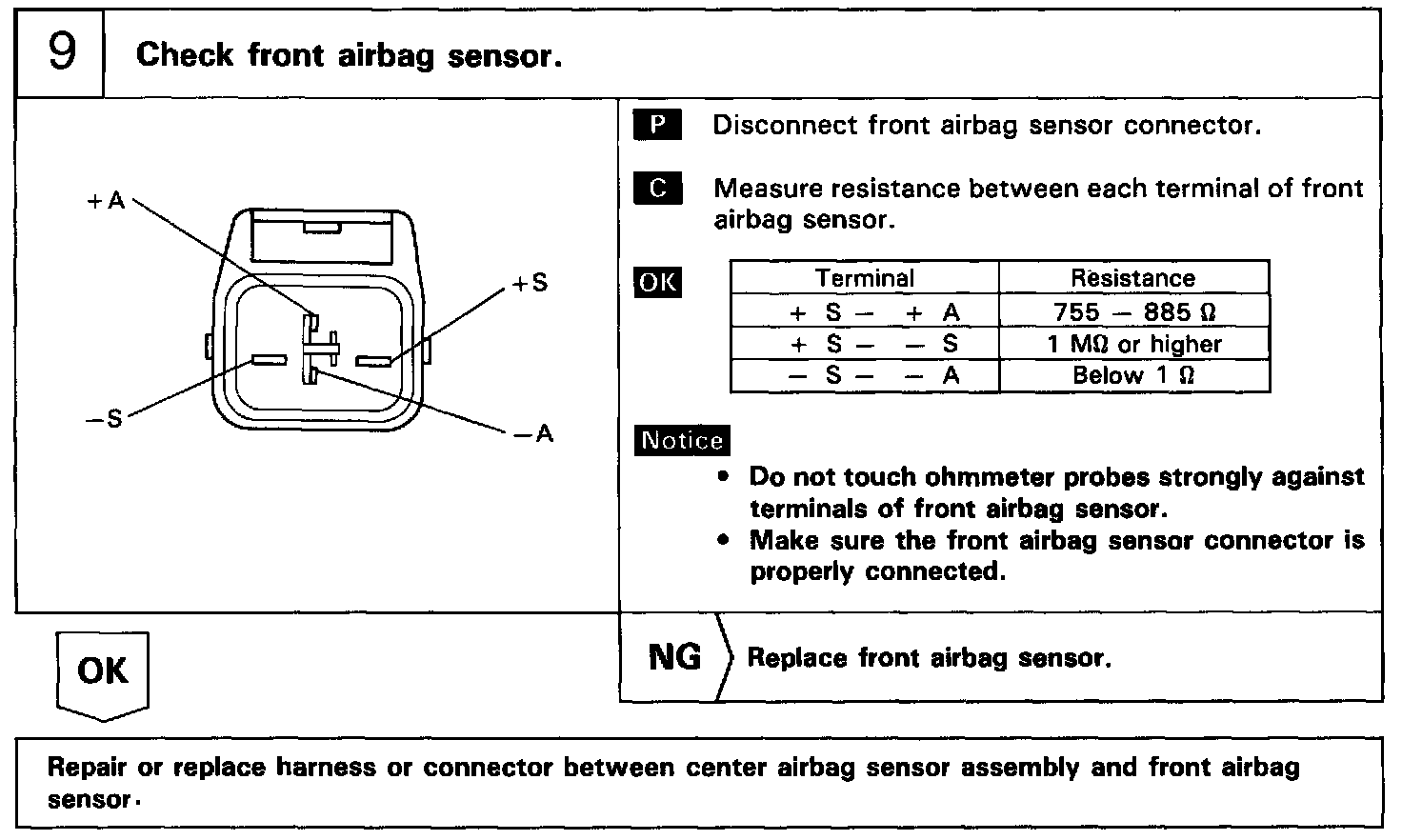 9 Check front airbag sensor.

+A
+S
−S
−A

P Disconnect front airbag sensor connector.

C Measure resistance between each terminal of front airbag sensor.

OK

| Terminal | Resistance |
|---|---|
| + S − + A | 755 − 885 Ω |
| + S − − S | 1 MΩ or higher |
| − S − − A | Below 1 Ω |

Notice
• Do not touch ohmmeter probes strongly against terminals of front airbag sensor.
• Make sure the front airbag sensor connector is properly connected.

OK

NG Replace front airbag sensor.

Repair or replace harness or connector between center airbag sensor assembly and front airbag sensor.