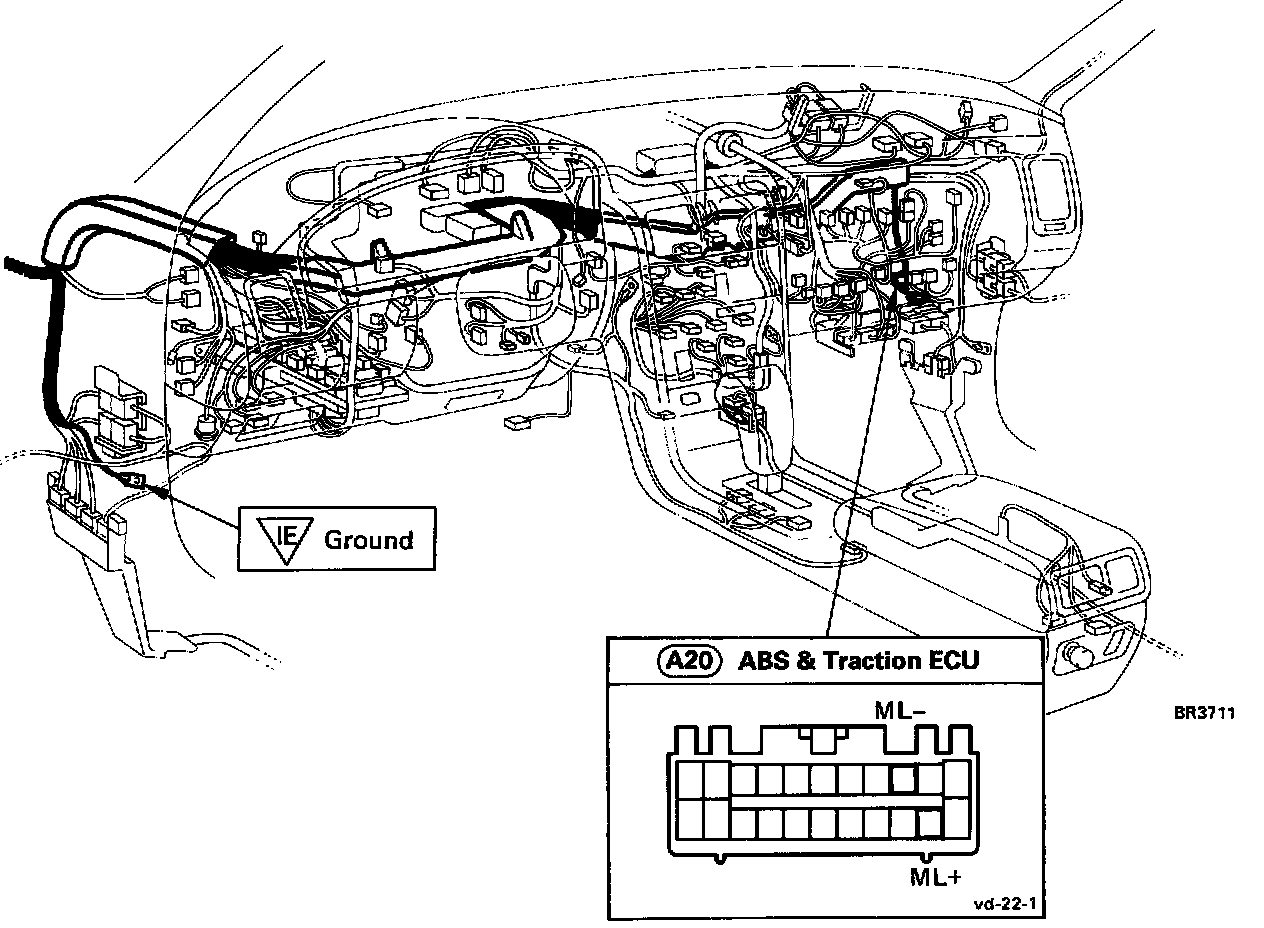 IE Ground

A20 ABS & Traction ECU

ML–

ML+

vd-22-1

BR3711