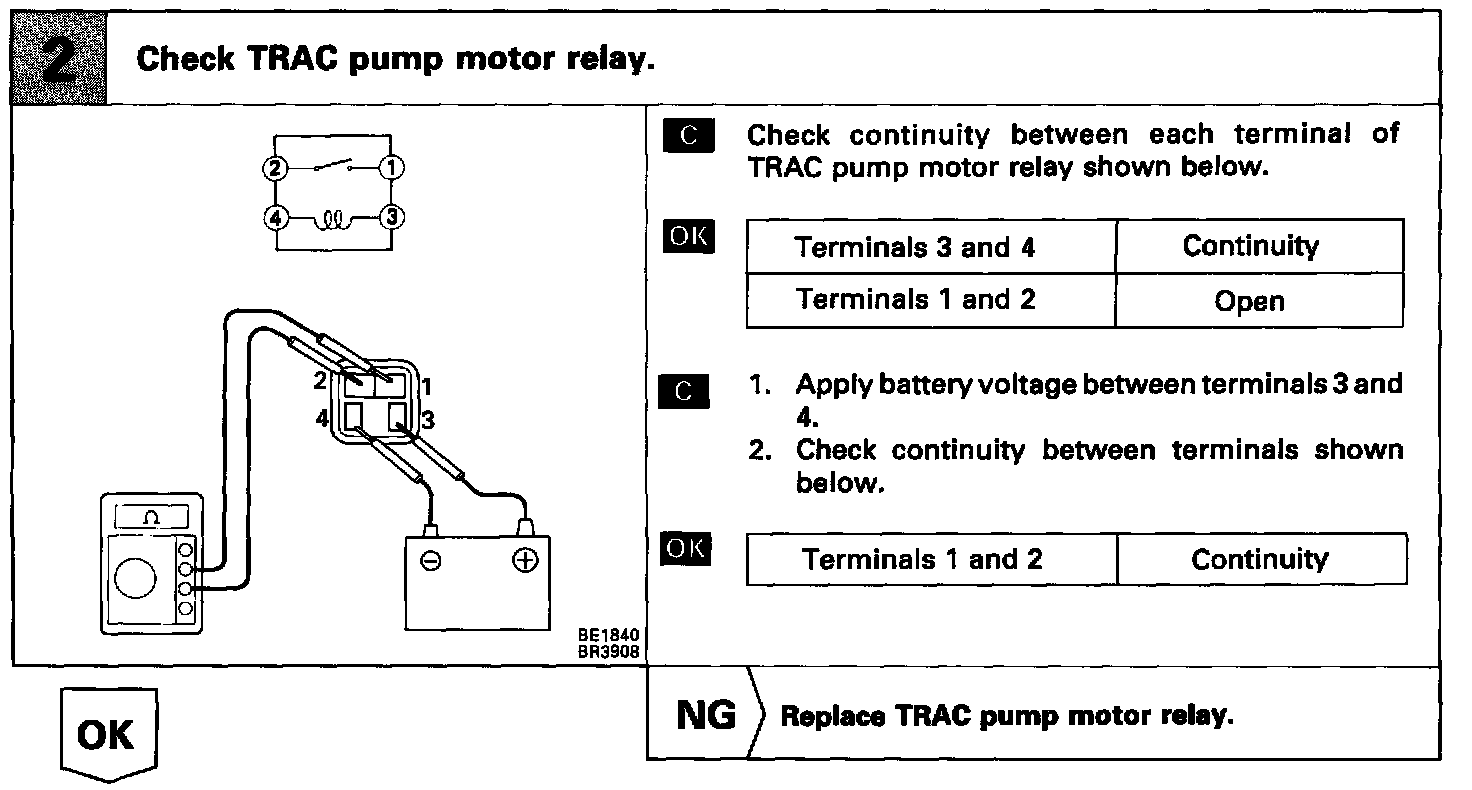 2 Check TRAC pump motor relay.

2 1
4 3

2 1
4 3

Ω

⊖ ⊕

BE1840
BR3908

C Check continuity between each terminal of TRAC pump motor relay shown below.

OK

| Terminals 3 and 4 | Continuity |
|---|---|
| Terminals 1 and 2 | Open |

C 1. Apply battery voltage between terminals 3 and 4.
2. Check continuity between terminals shown below.

OK

| Terminals 1 and 2 | Continuity |
|---|---|

OK

NG Replace TRAC pump motor relay.