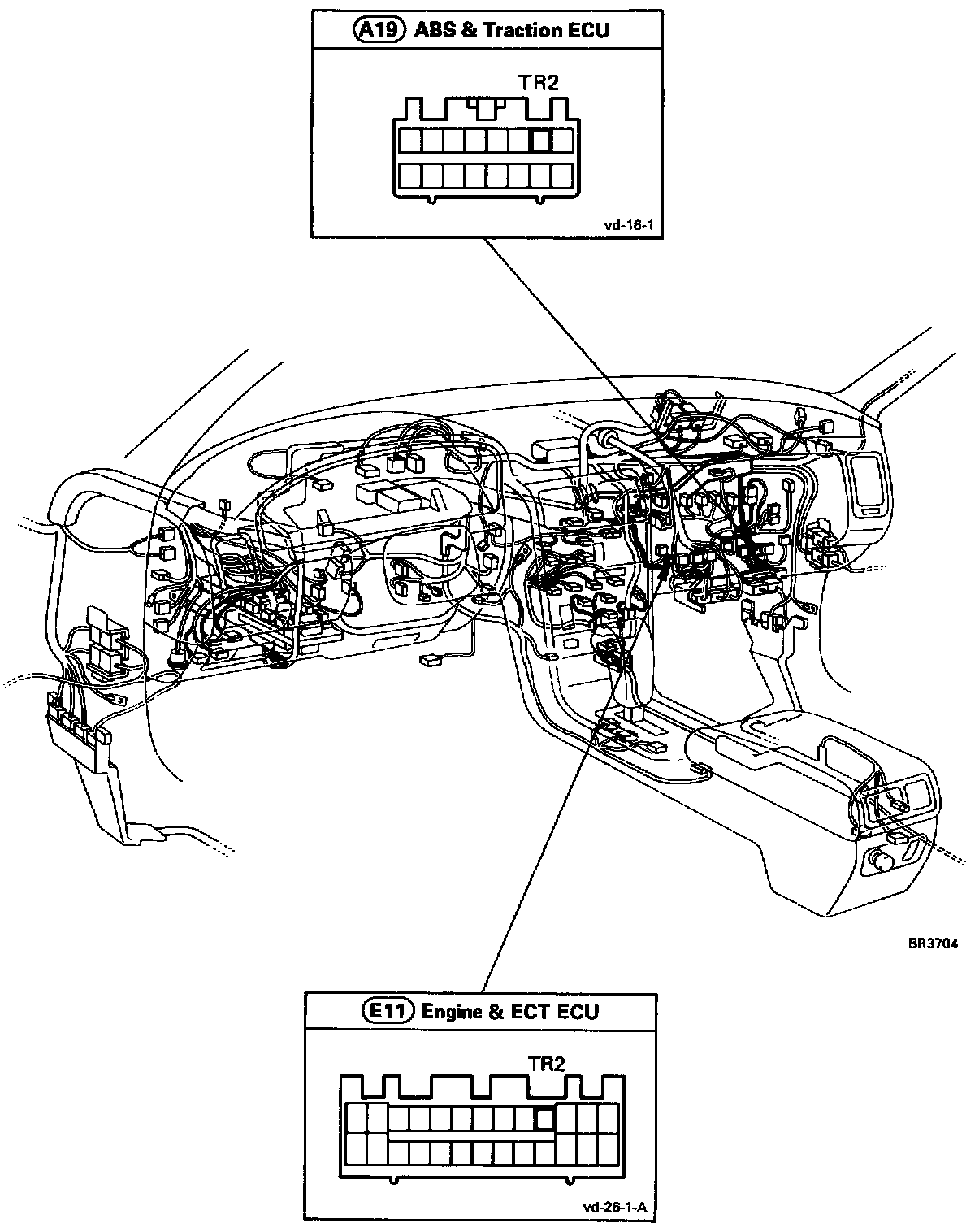 A19 ABS & Traction ECU

TR2

vd-16-1

BR3704

E11 Engine & ECT ECU

TR2

vd-26-1-A