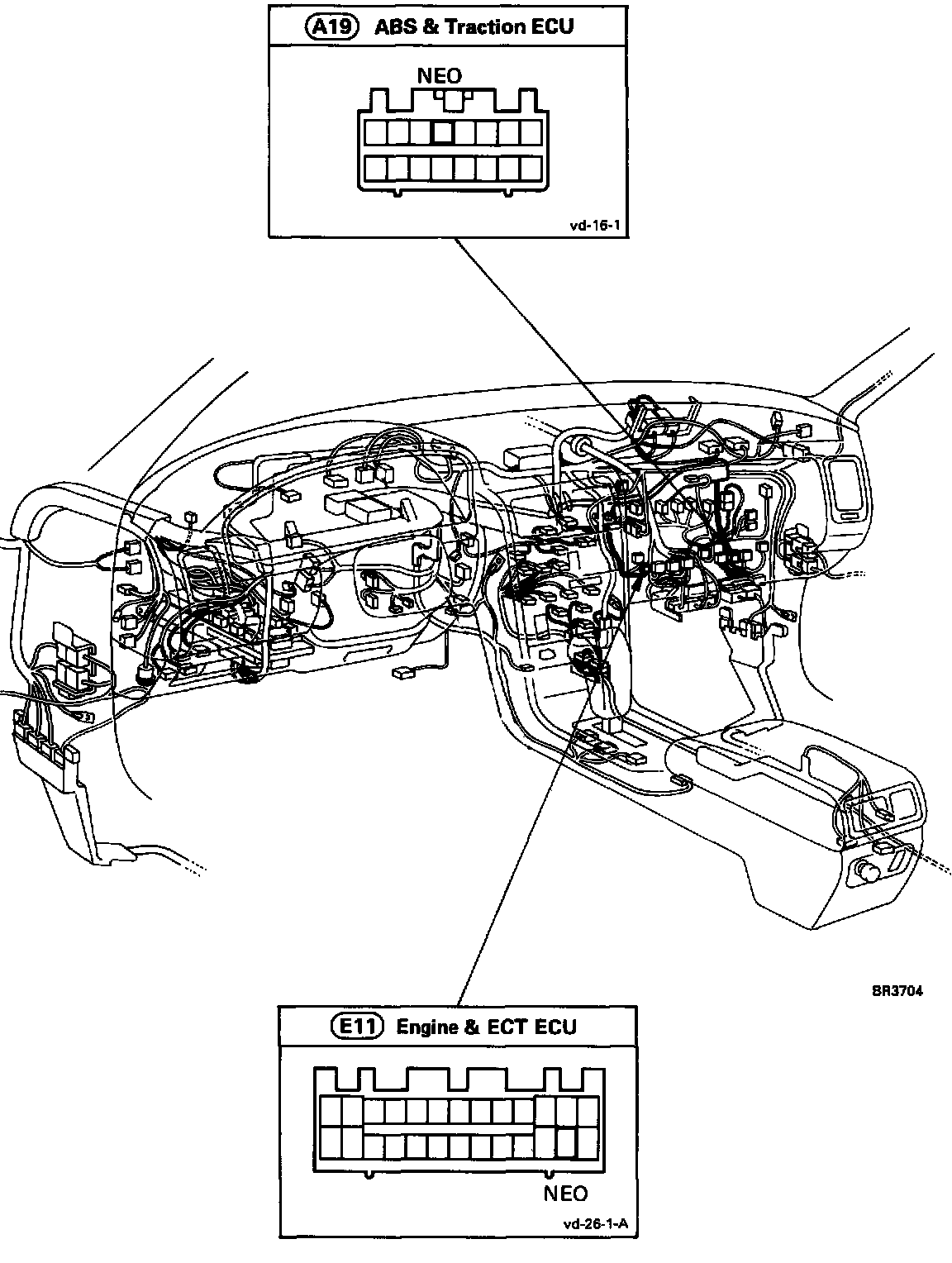 A19 ABS & Traction ECU

NEO

vd-16-1

BR3704

E11 Engine & ECT ECU

NEO

vd-26-1-A