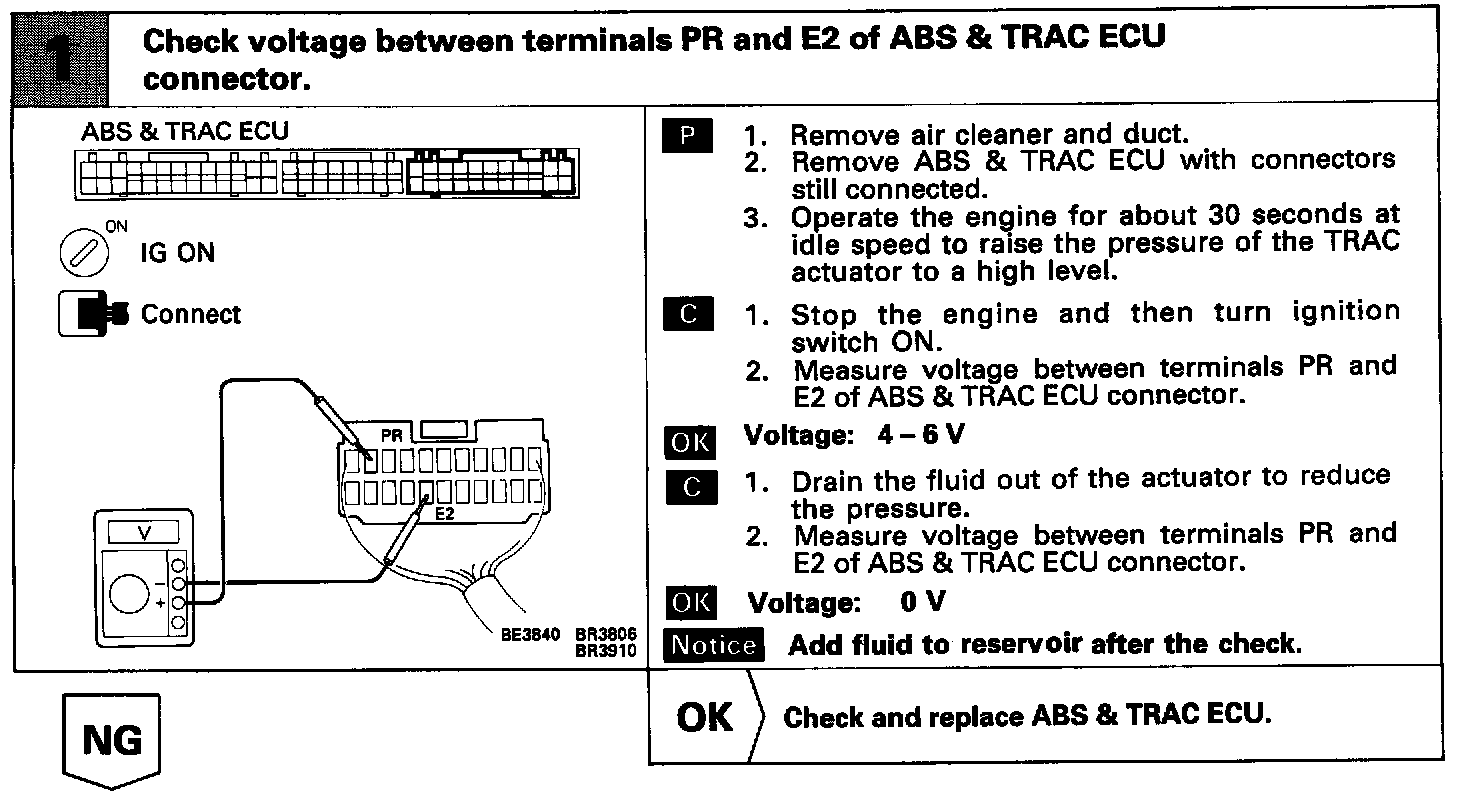 1 Check voltage between terminals PR and E2 of ABS & TRAC ECU connector.

ABS & TRAC ECU

ON

IG ON

Connect

PR

E2

V

−

+

BE3840 BR3806 BR3910

P 1. Remove air cleaner and duct.
2. Remove ABS & TRAC ECU with connectors still connected.
3. Operate the engine for about 30 seconds at idle speed to raise the pressure of the TRAC actuator to a high level.

C 1. Stop the engine and then turn ignition switch ON.
2. Measure voltage between terminals PR and E2 of ABS & TRAC ECU connector.

OK Voltage: 4 – 6 V

C 1. Drain the fluid out of the actuator to reduce the pressure.
2. Measure voltage between terminals PR and E2 of ABS & TRAC ECU connector.

OK Voltage: 0 V

Notice Add fluid to reservoir after the check.

NG

OK Check and replace ABS & TRAC ECU.