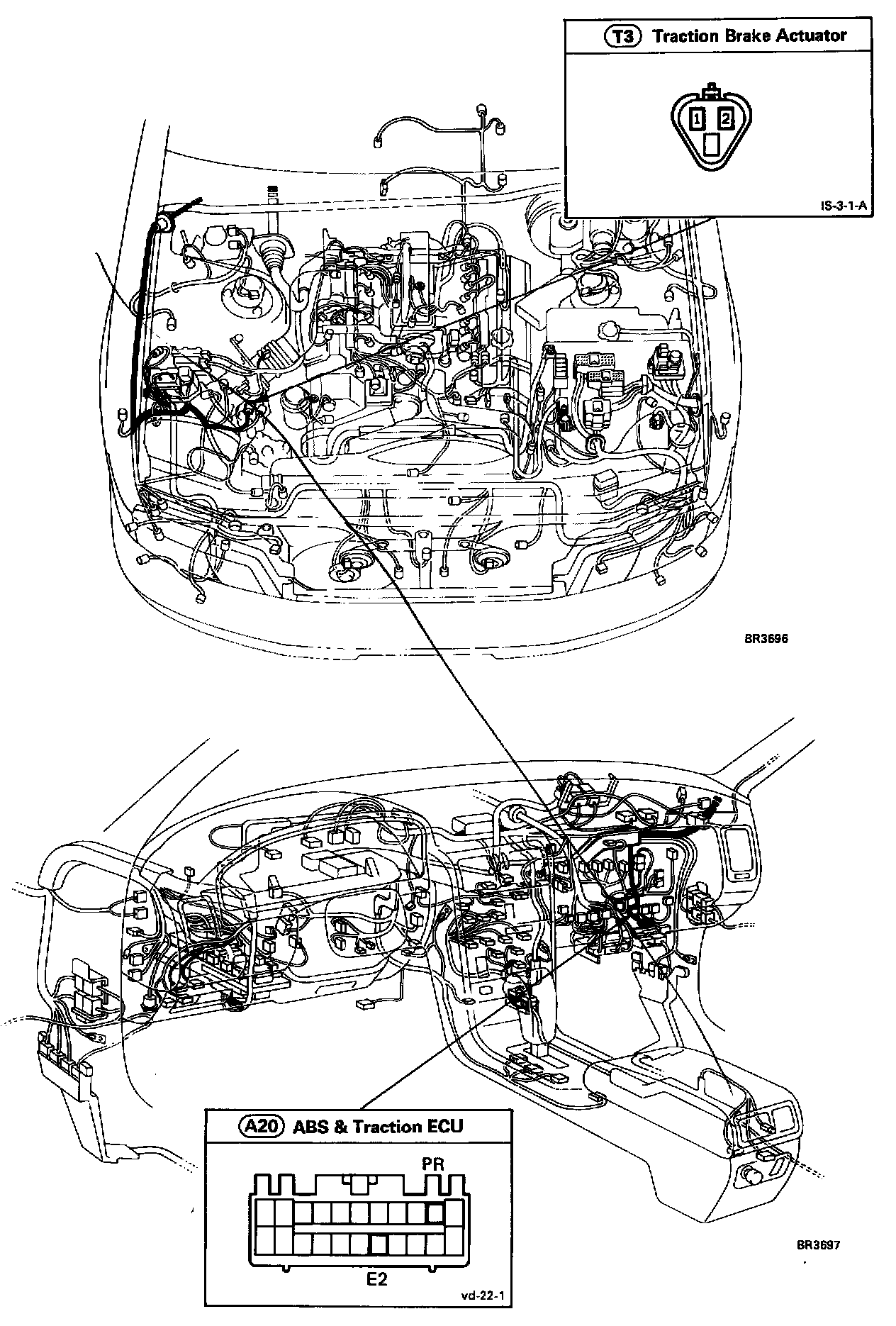 T3 Traction Brake Actuator

1 2

IS-3-1-A

BR3696

A20 ABS & Traction ECU

PR

E2

vd-22-1

BR3697