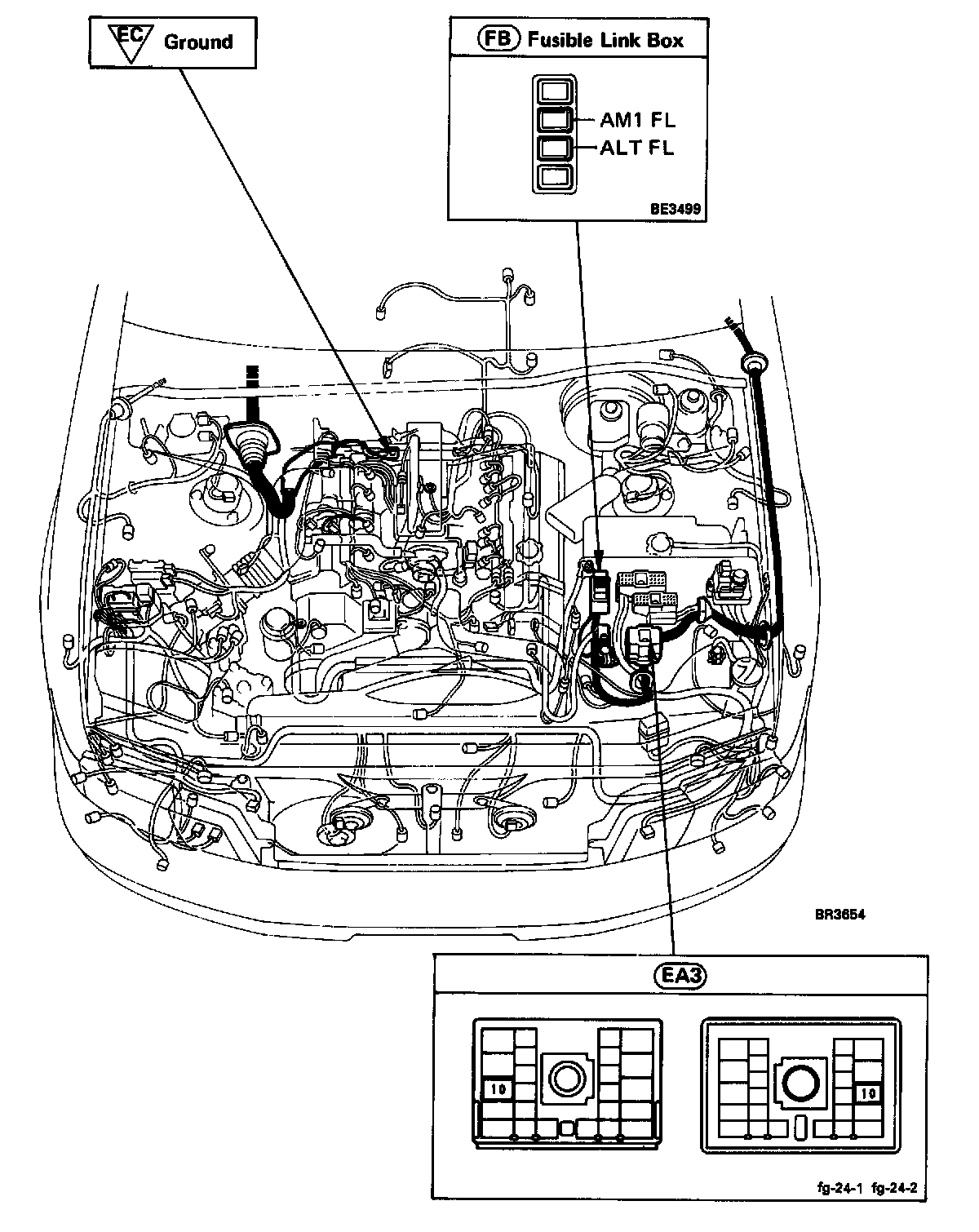 EC Ground

FB Fusible Link Box

AM1 FL
ALT FL

BE3499

BR3654

EA3

10

10

fg-24-1 fg-24-2