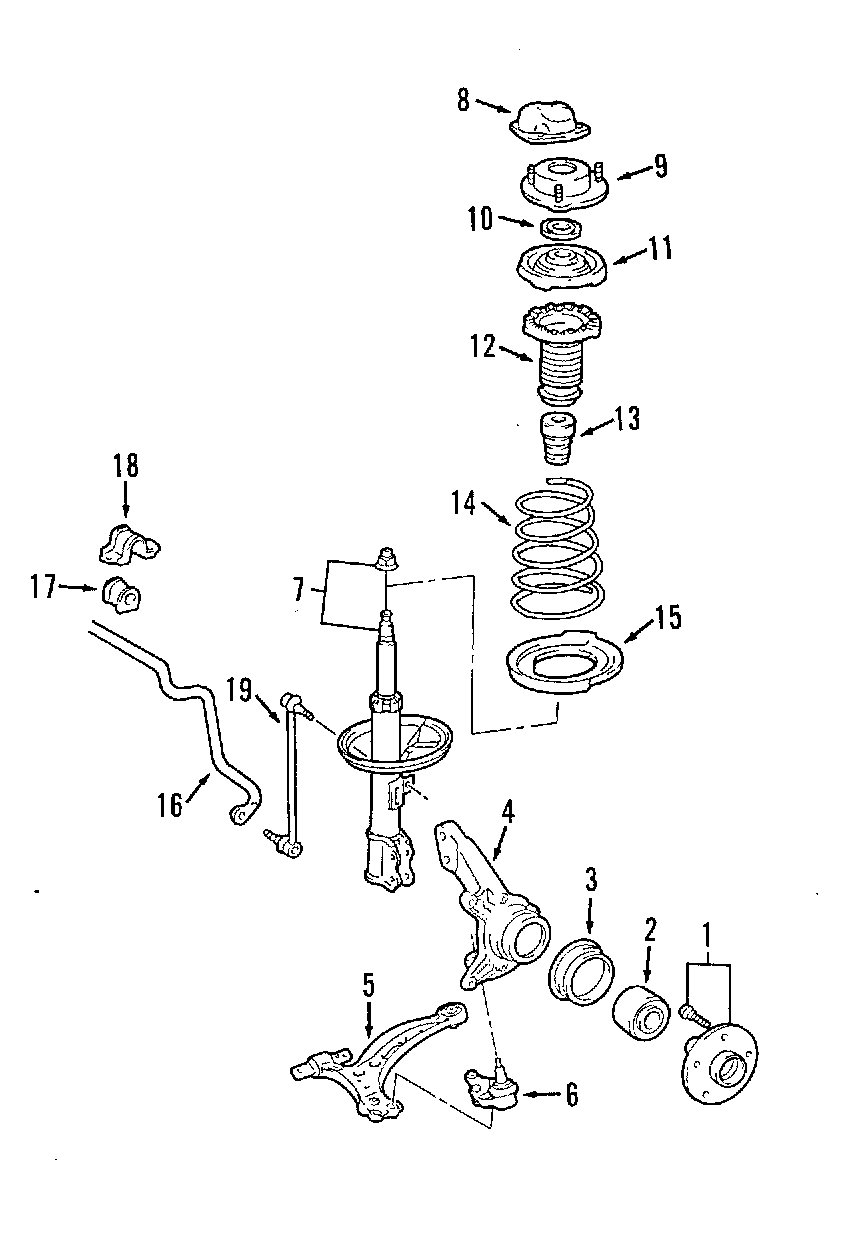 8
9
10
11
12
13
14
15
18
17
7
19
16
4
3
2
1
5
6