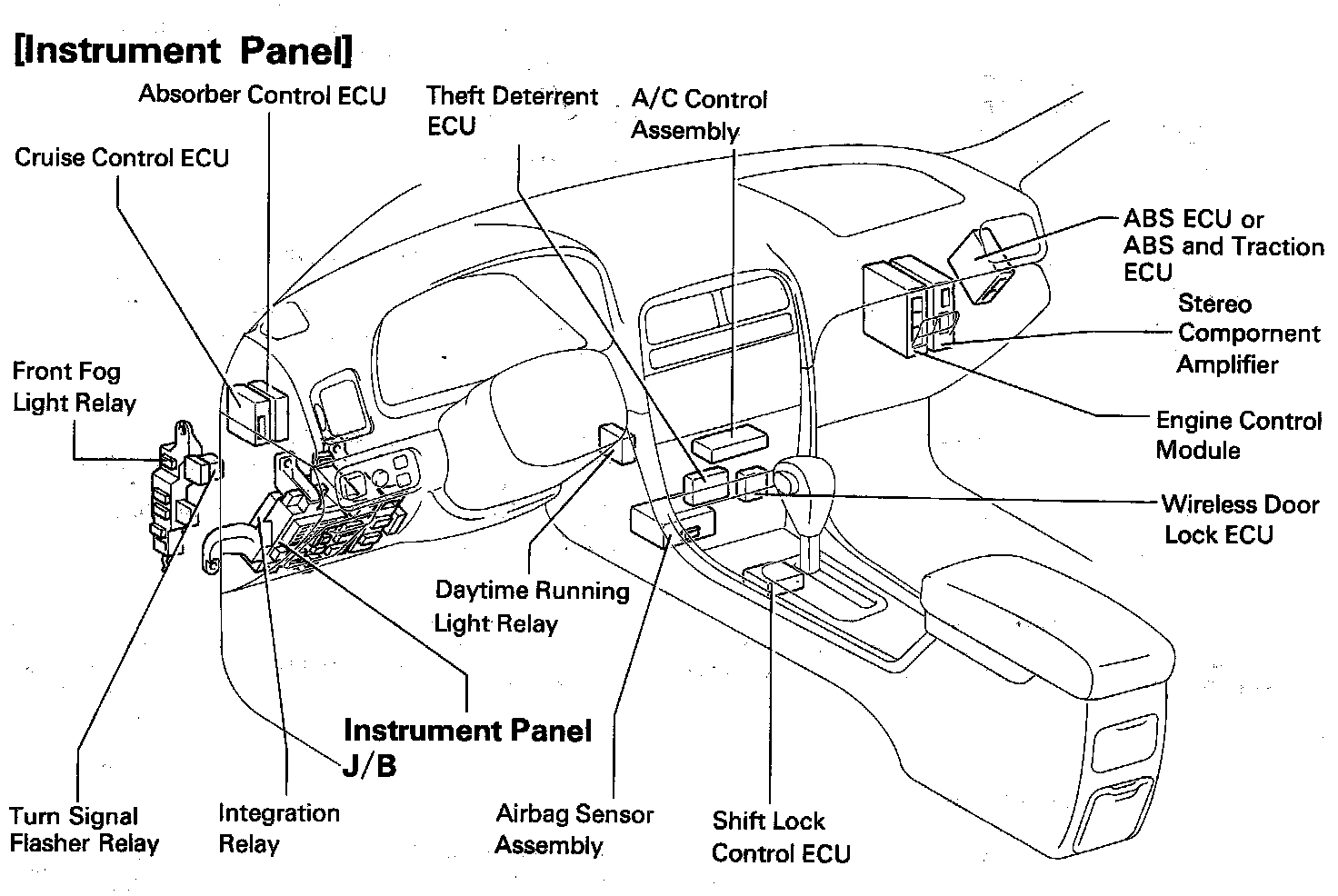 [Instrument Panel]

Absorber Control ECU

Theft Deterrent ECU

A/C Control Assembly

Cruise Control ECU

ABS ECU or ABS and Traction ECU

Stereo Compornent Amplifier

Front Fog Light Relay

Engine Control Module

Wireless Door Lock ECU

Daytime Running Light Relay

Instrument Panel J/B

Turn Signal Flasher Relay

Integration Relay

Airbag Sensor Assembly

Shift Lock Control ECU