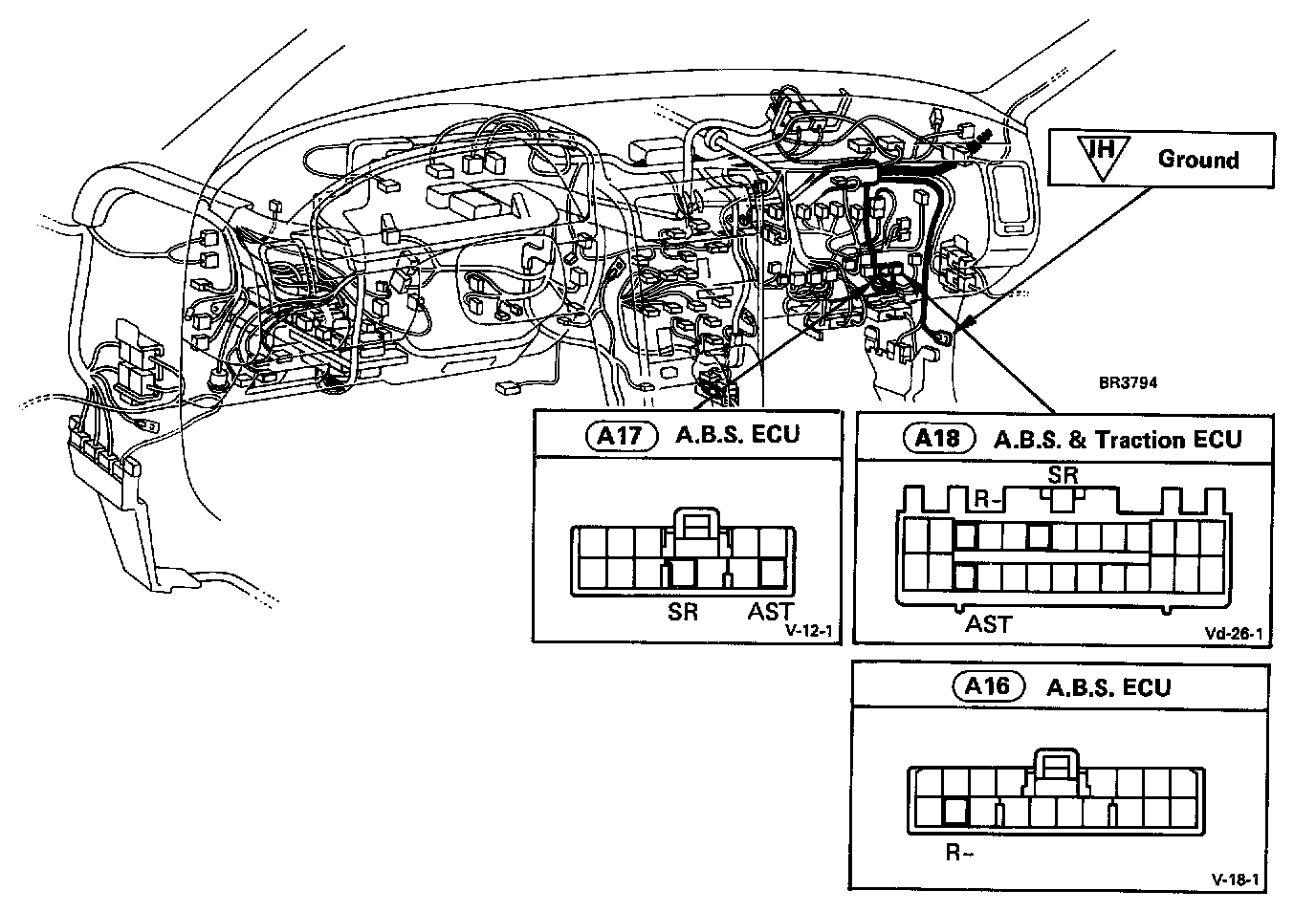 JH Ground

BR3794

A17 A.B.S. ECU

SR AST

V-12-1

A18 A.B.S. & Traction ECU

SR

R-

AST

Vd-26-1

A16 A.B.S. ECU

R-

V-18-1